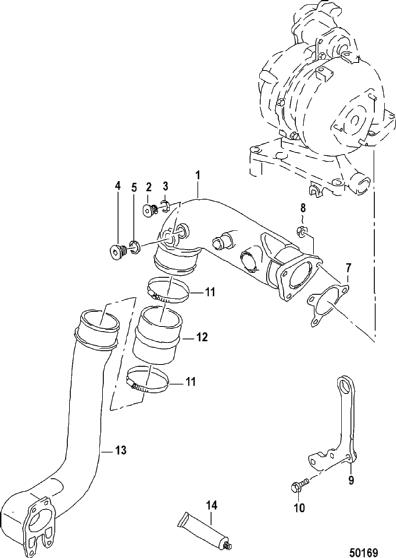 1
4
5
2
3
8
7
11
12
11
13
9
10
14
50169