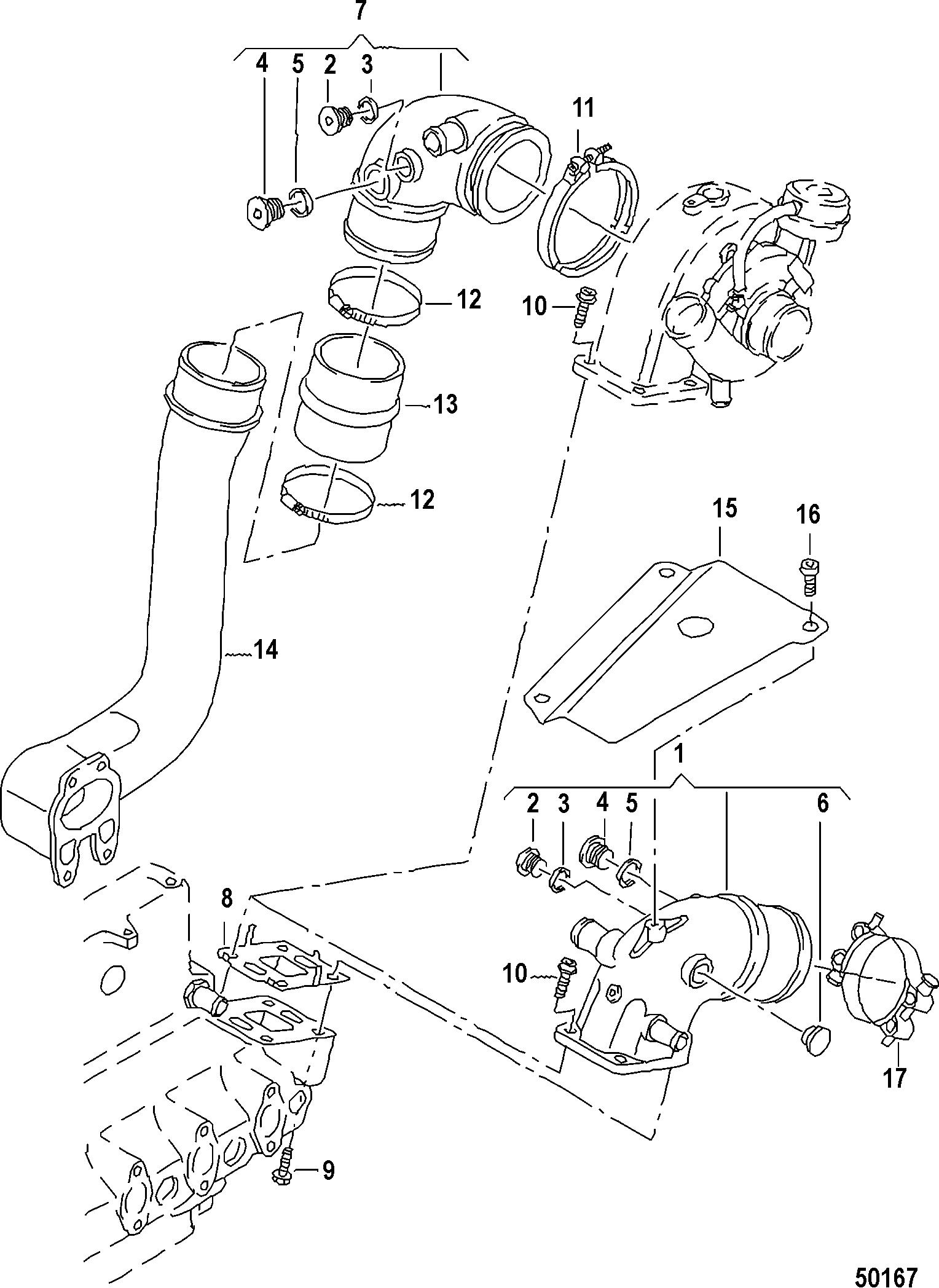 7
4 5 2 3
11
12
10
13
12
15
16
14
1
2 3 4 5 6
8
10
17
9
50167