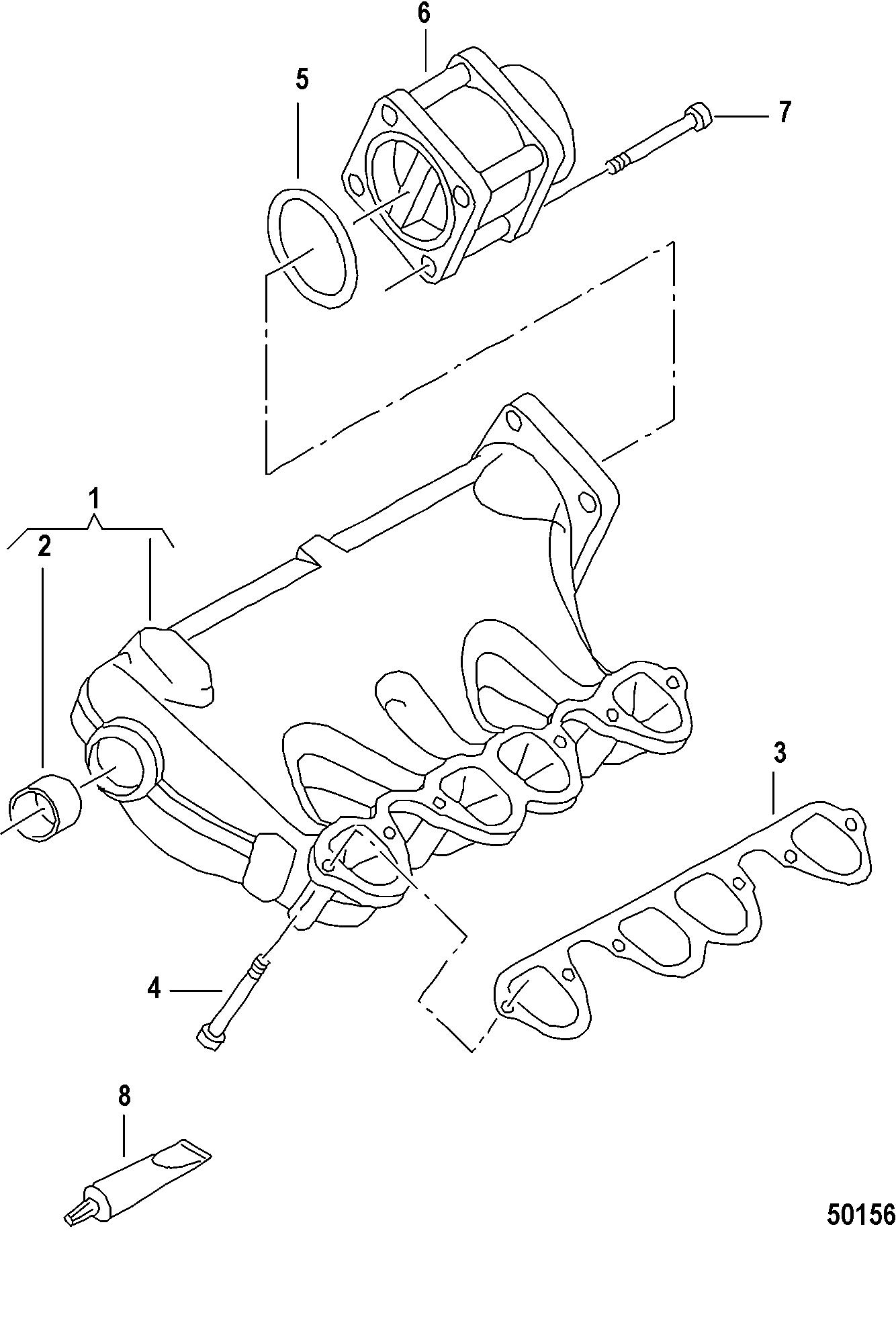 6
5
7
1
2
3
4
8
50156