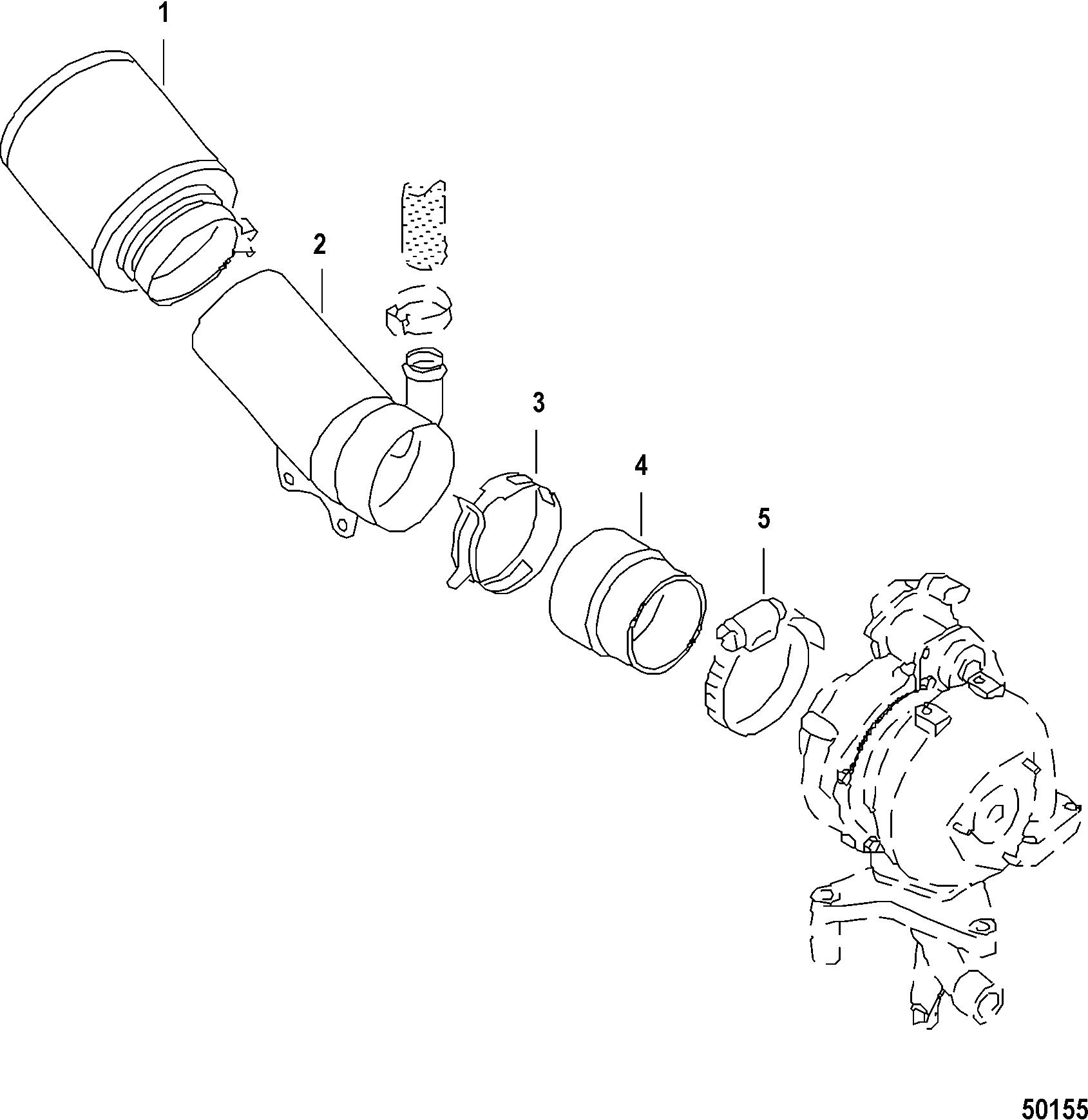 1
2
3
4
5
50155