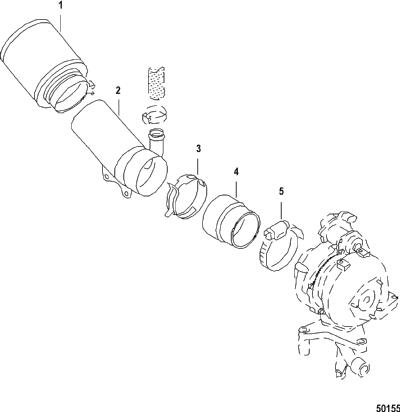 1
2
3
4
5
50155