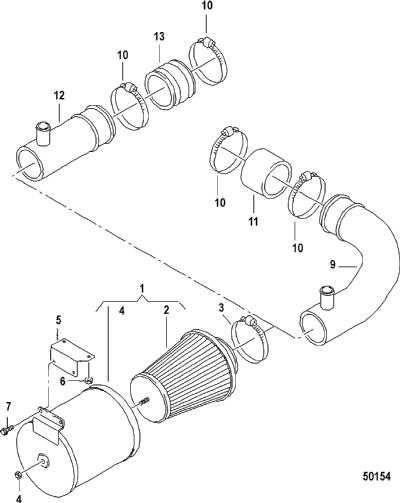 10
13
10
12
10
11
10
9
1
4
2
3
5
6
7
4
50154