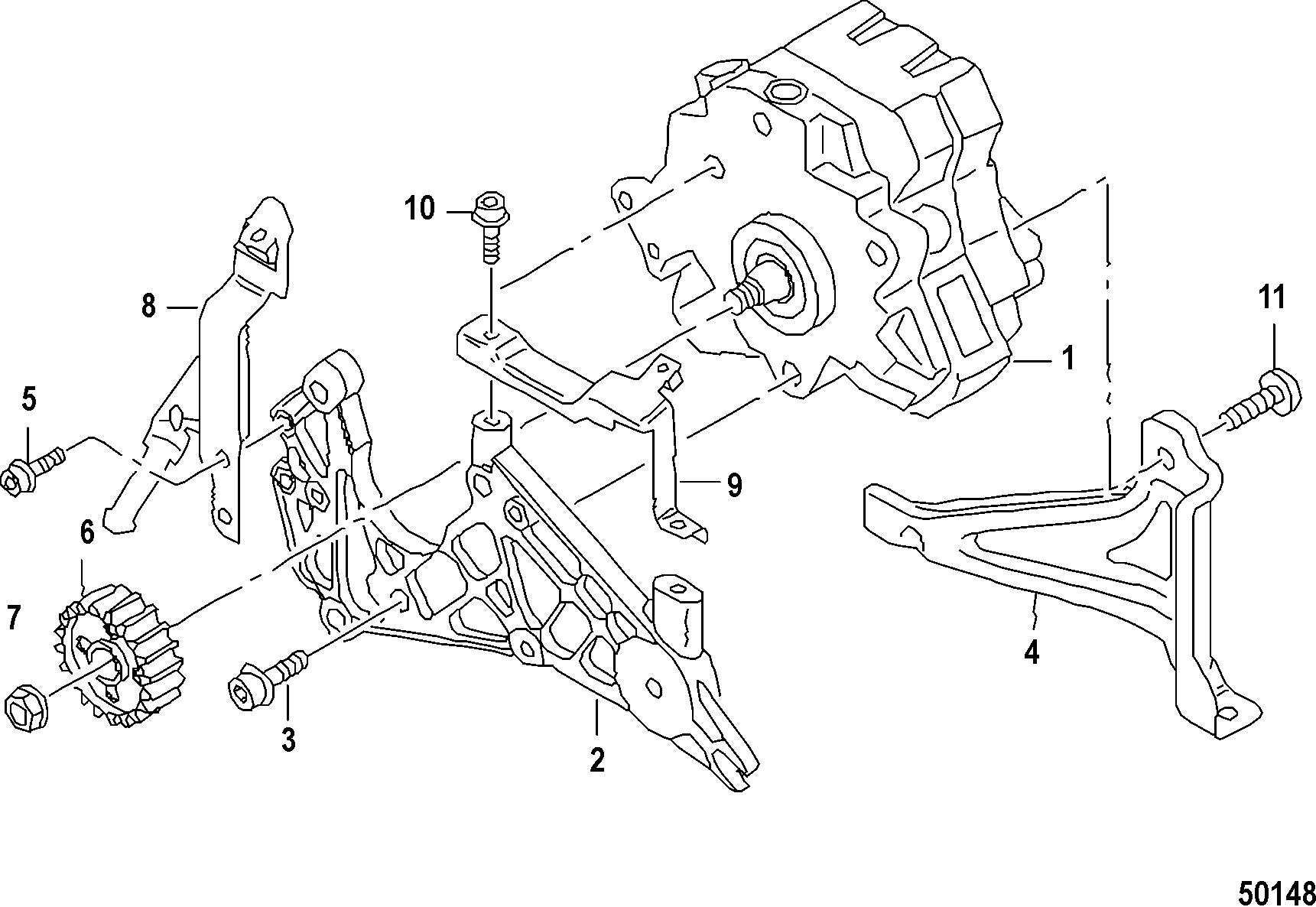 10
8
11
1
5
9
6
7
4
3
2
50148