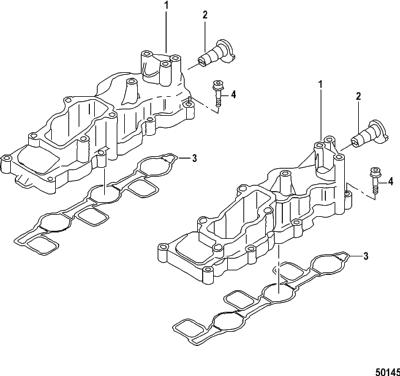 1
2
4
3
1
2
4
3
50145