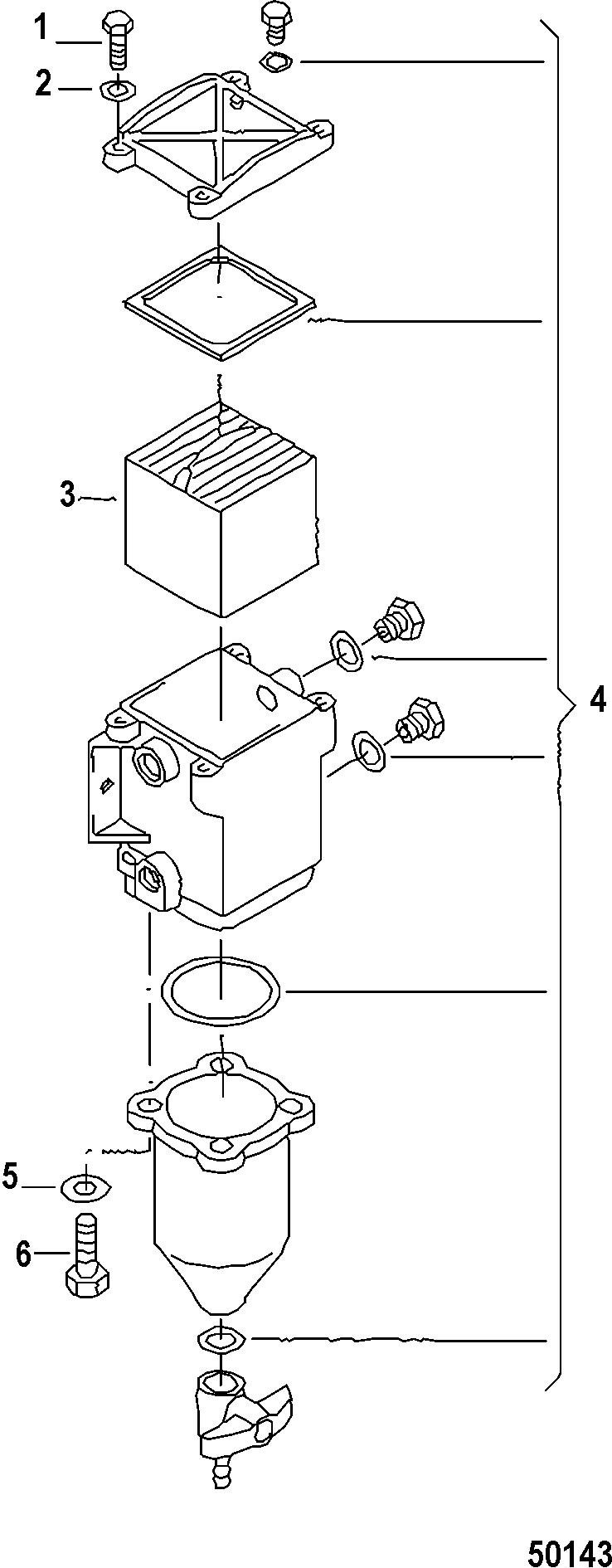 1
2
3
4
5
6
50143