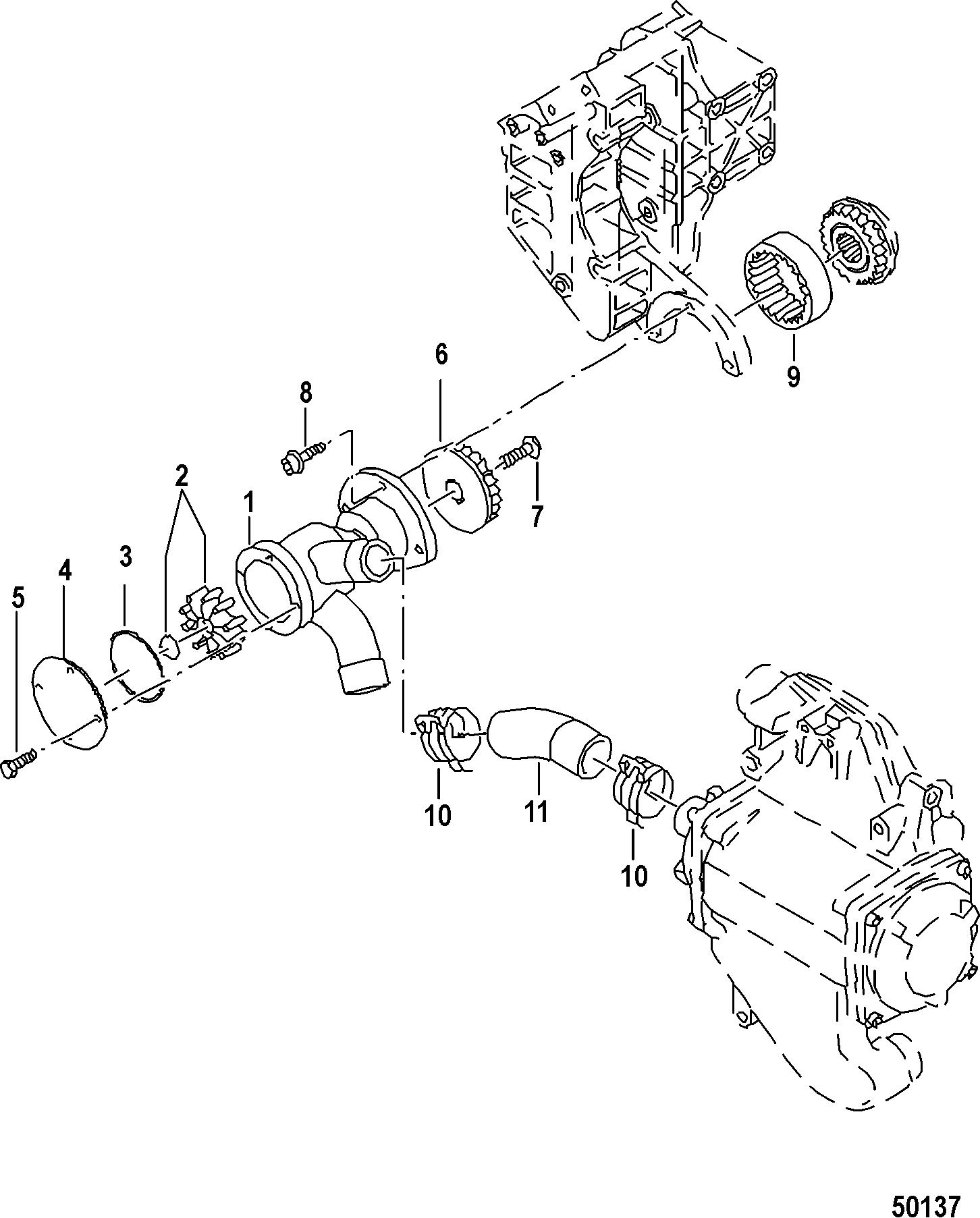 6
9
8
7
2
1
3
4
5
10
11
10
50137