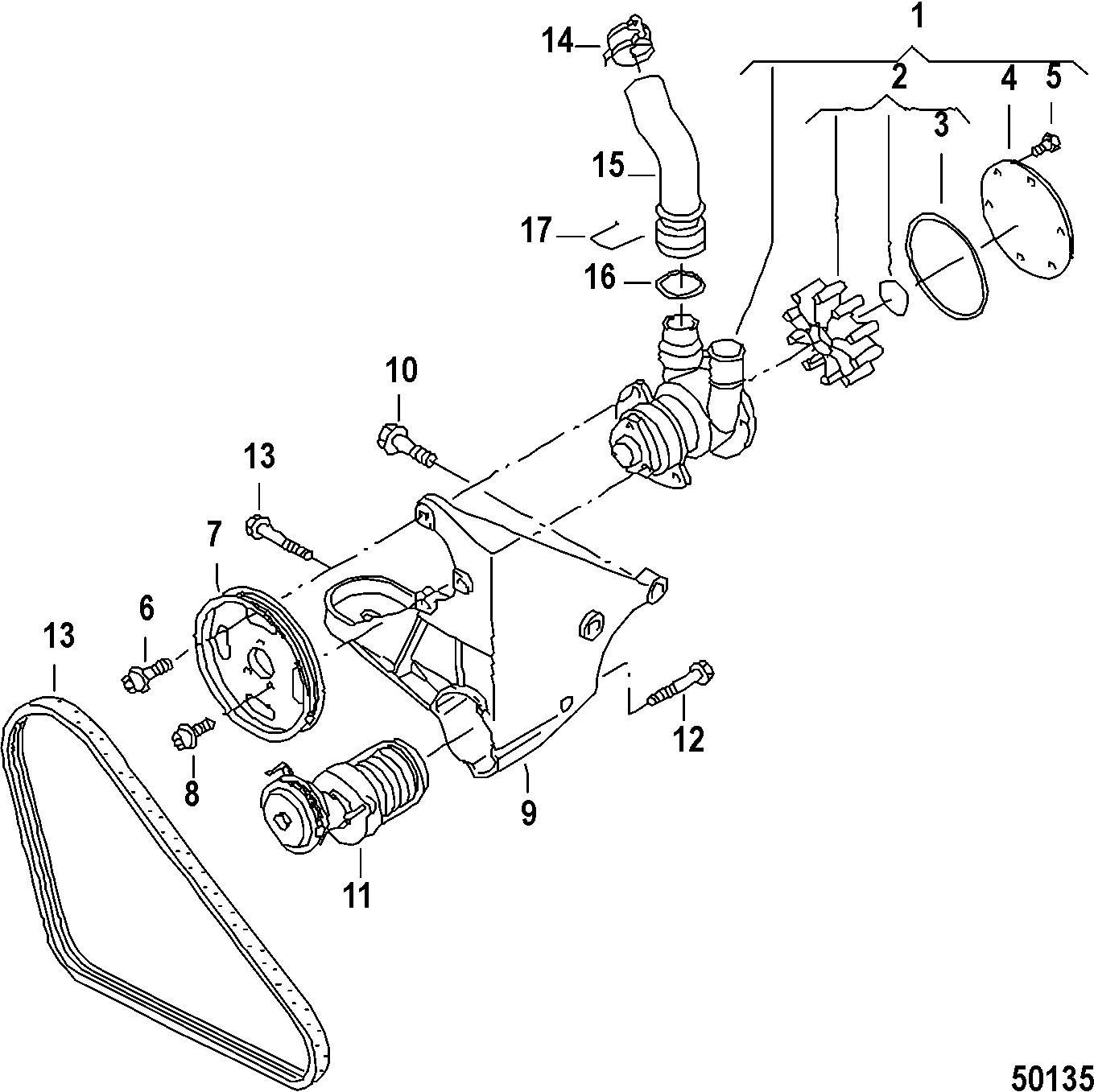 1
14
2
4
5
3
15
17
16
10
13
7
6
13
8
12
9
11
50135