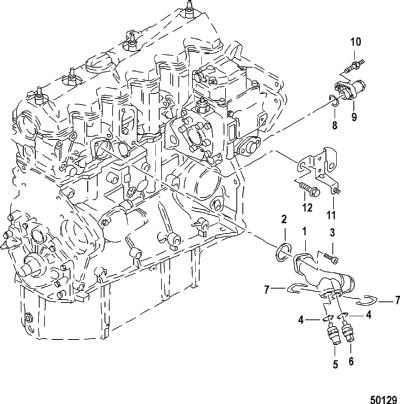 10
9
8
12
11
2
1
3
7
7
4
4
5
6
50129