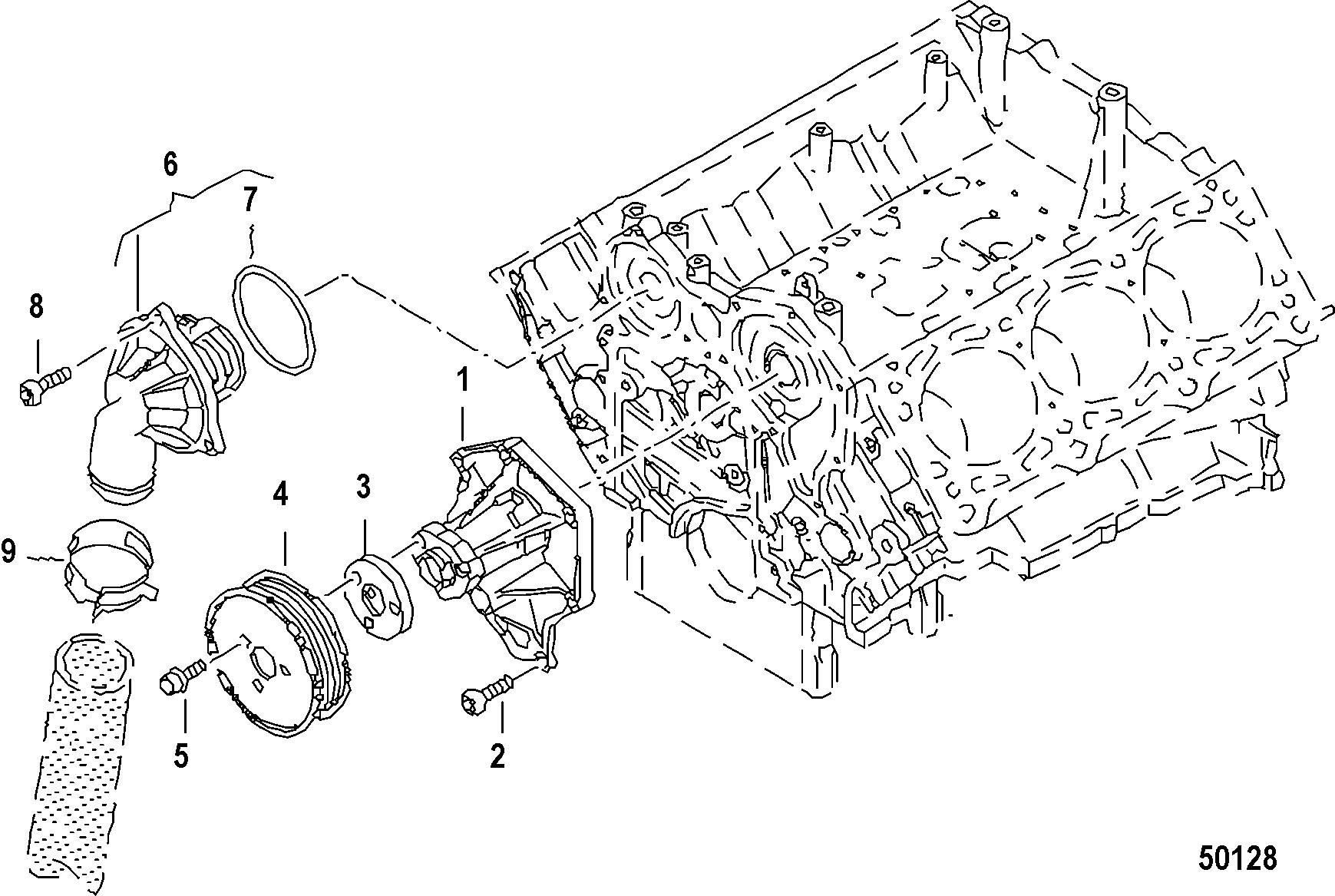 6
7
8
1
4
3
9
5
2
50128