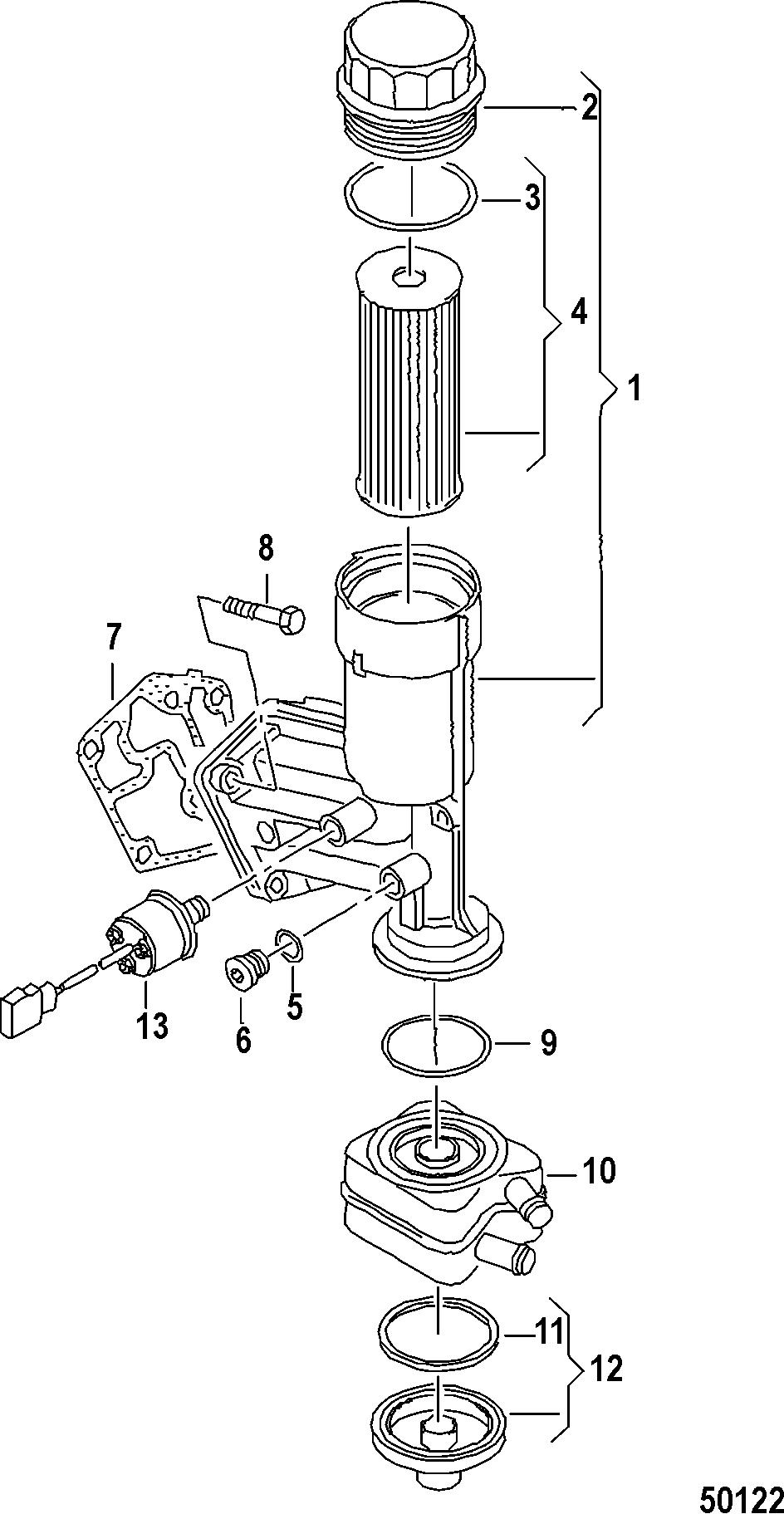 2
3
4
1
8
7
13
6
5
9
10
11
12
50122