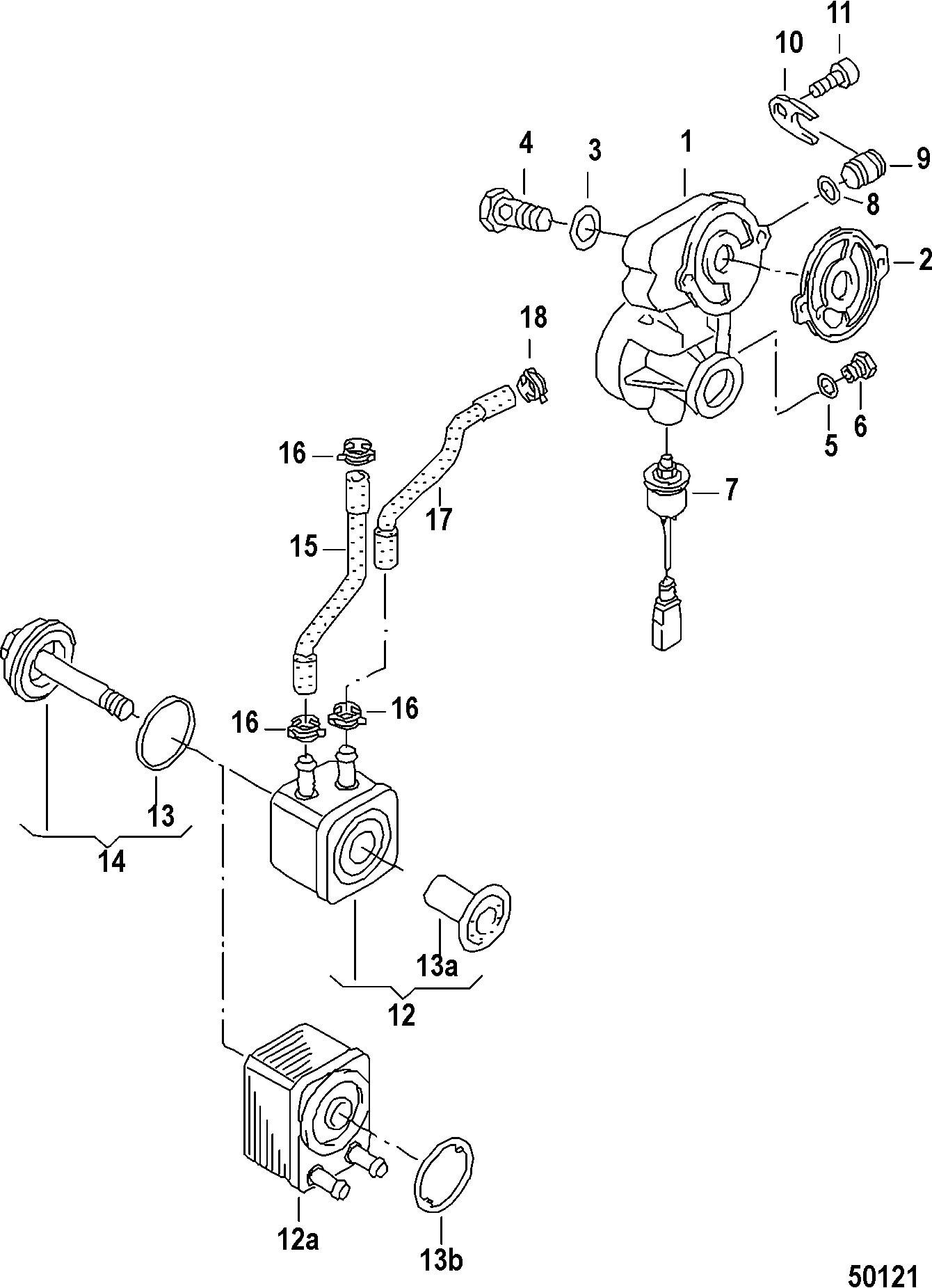 11
10
4
3
1
9
8
2
18
6
5
16
7
17
15
16
16
13
14
13a
12
12a
13b
50121