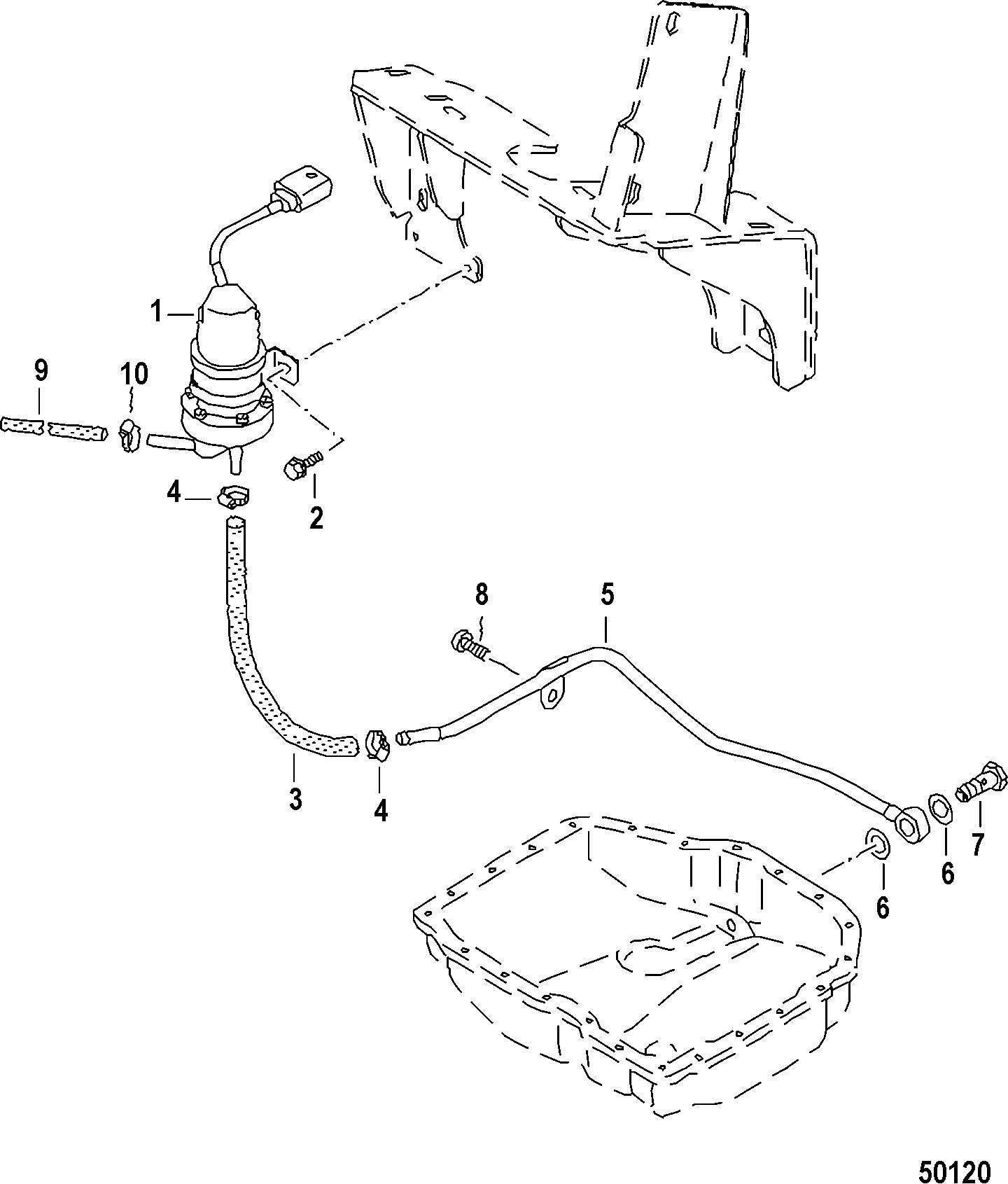 1
9
10
4
2
8
5
3
4
7
6
6
50120