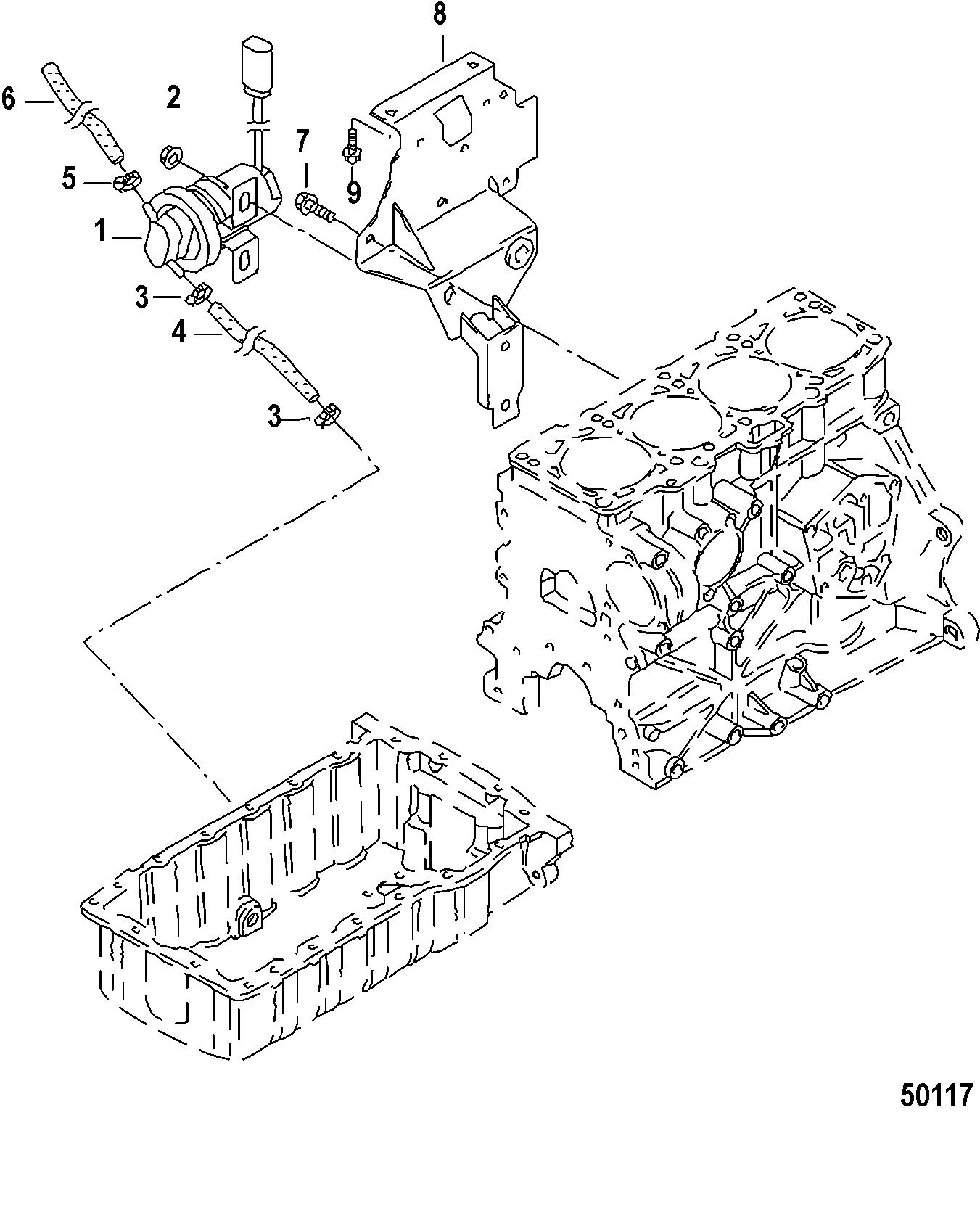 8
6
2
7
9
5
1
3
4
3
50117