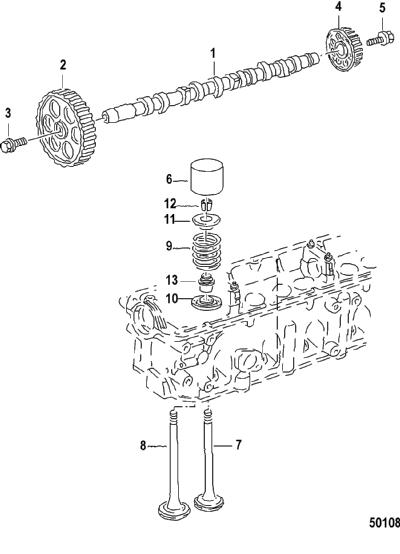 4
5
1
2
3
6
12
11
9
13
10
8
7
50108