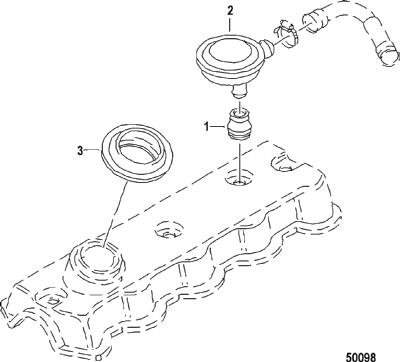 2

1

3

50098