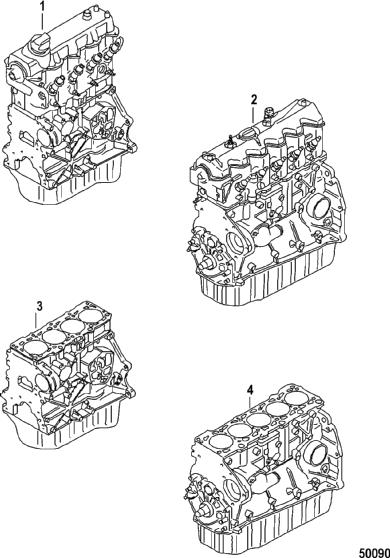 1

2

3

4

50090