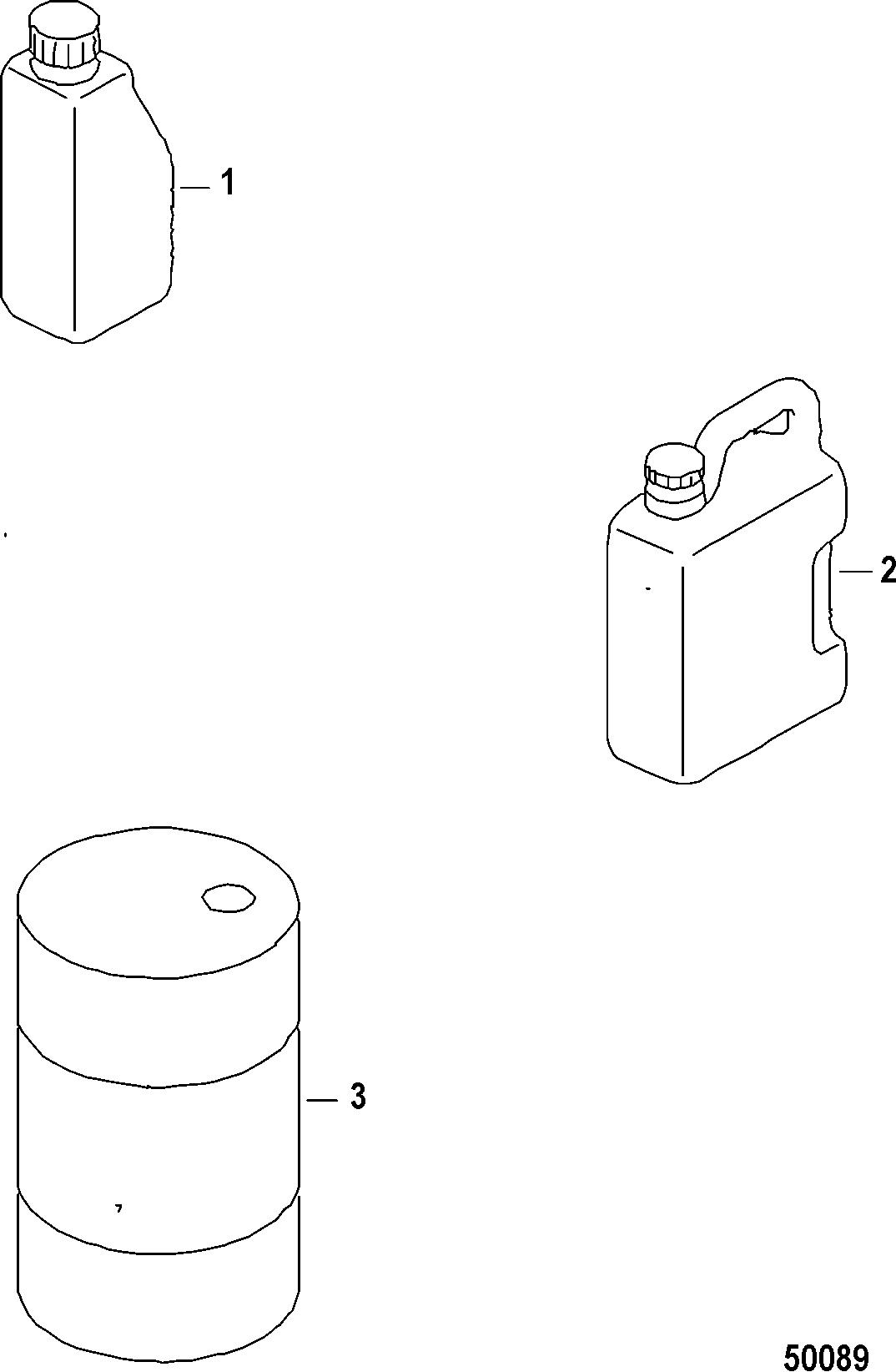 1

2

3

50089