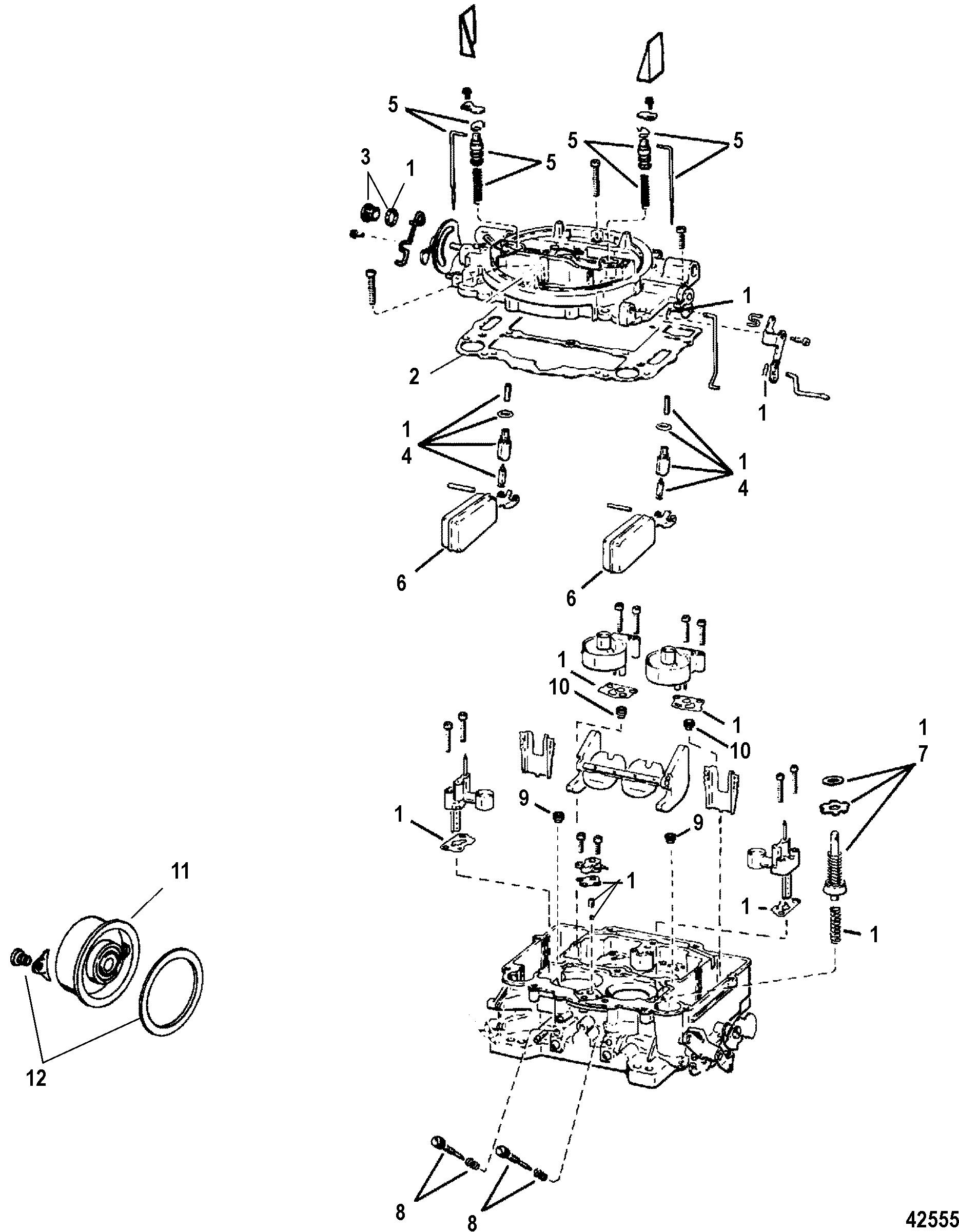 5
5
5
5
3
1
1
2
1
1
4
1
4
6
6
1
10
1
10
1
7
9
9
1
1
1
1
11
12
8
8
42555