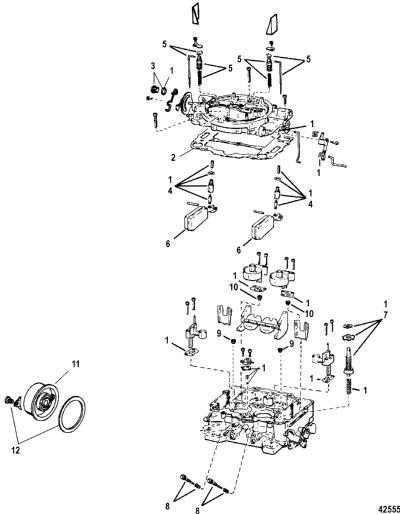 5
5
5
5
3
1
1
2
1
1
4
1
4
6
6
1
10
1
10
1
7
9
9
1
1
1
1
11
12
8
8
42555