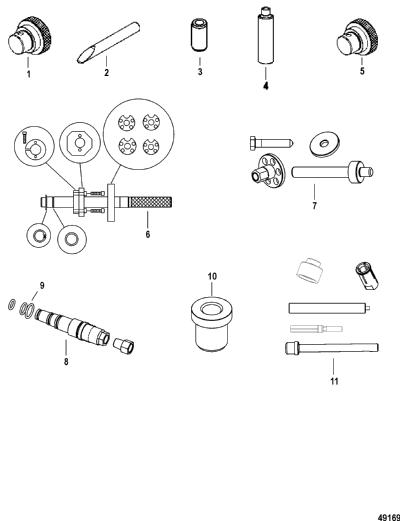 1
2
3
4
5
6
7
9
8
10
11
49169