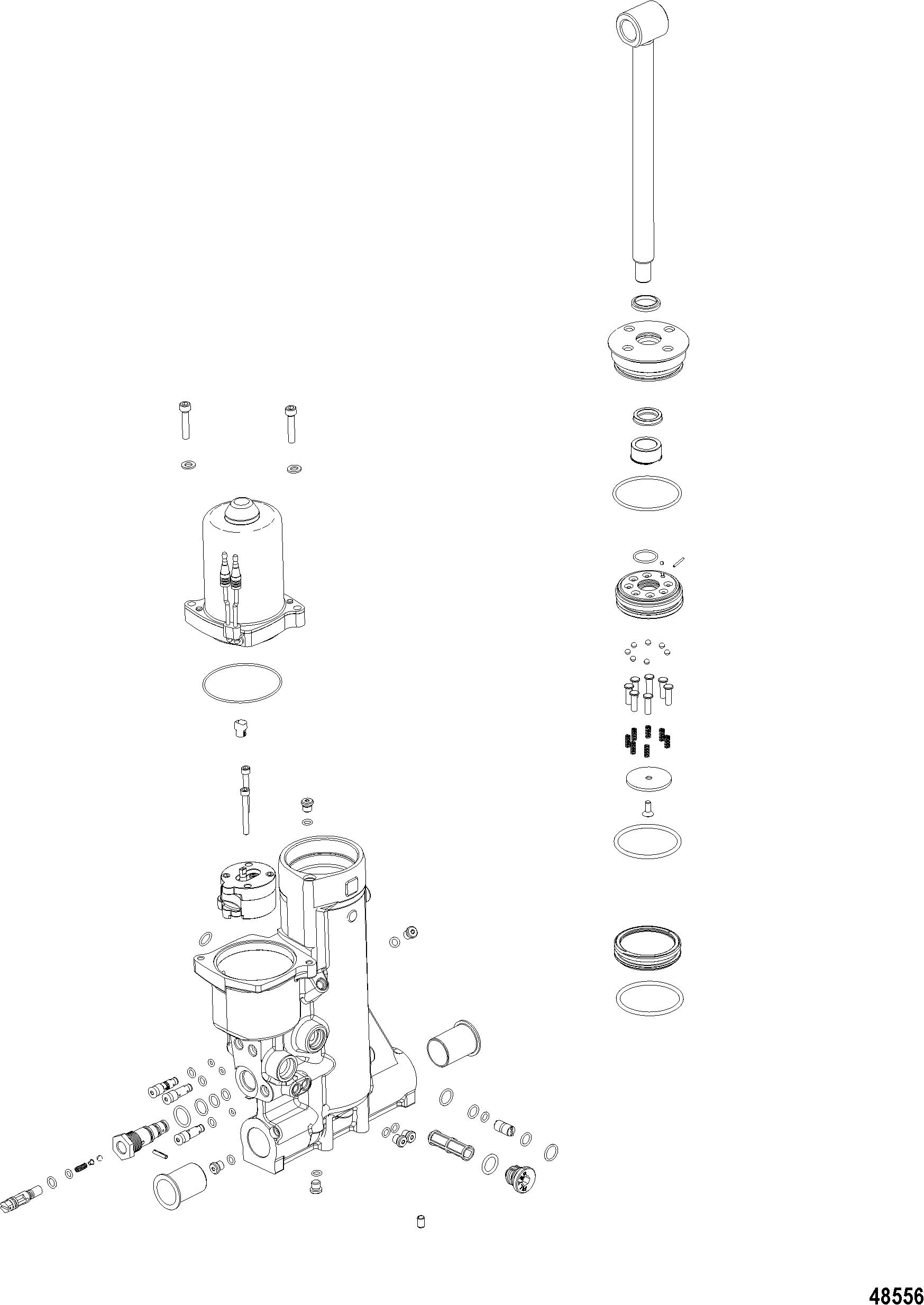 48556