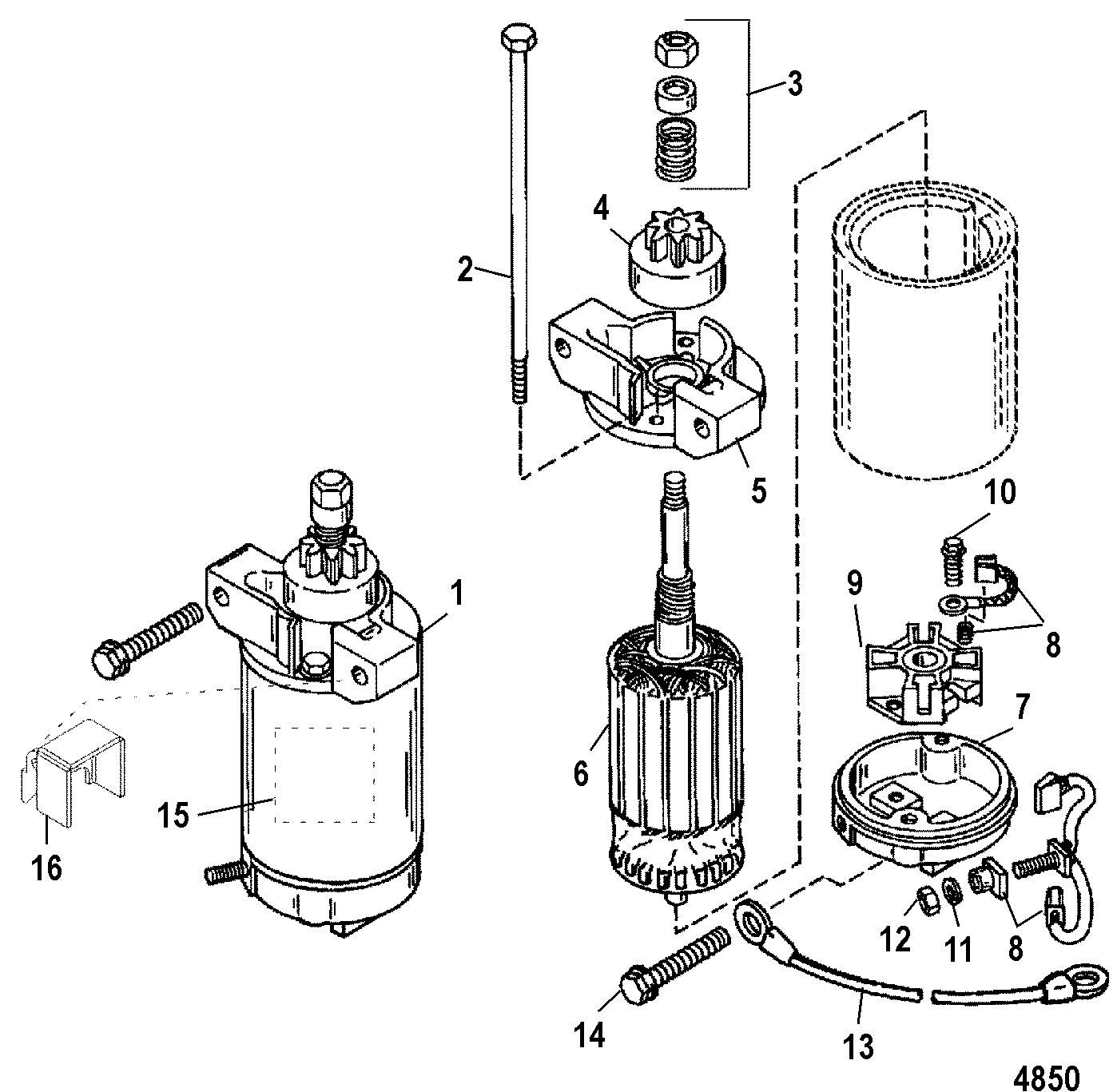 3
4
2
5
10
1
9
8
7
6
15
16
12
11
8
14
13
4850