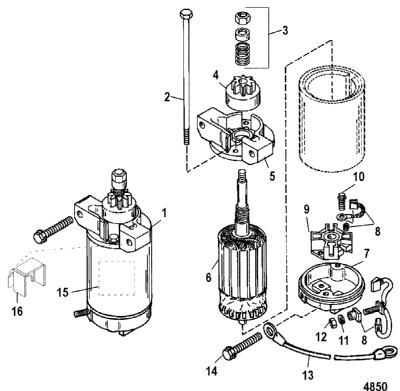 3
4
2
5
10
9
8
1
7
6
15
16
12
11
8
14
13
4850