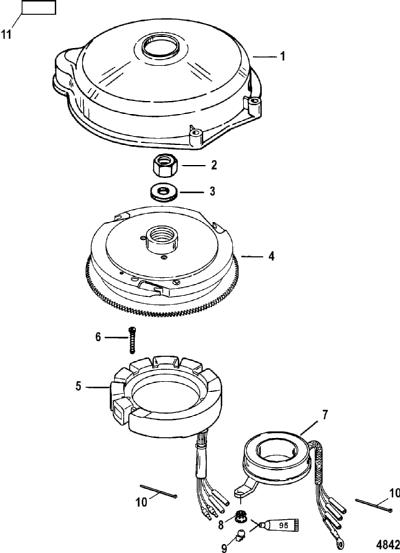 11
1
2
3
4
6
5
7
10
10
8
95
9
4842