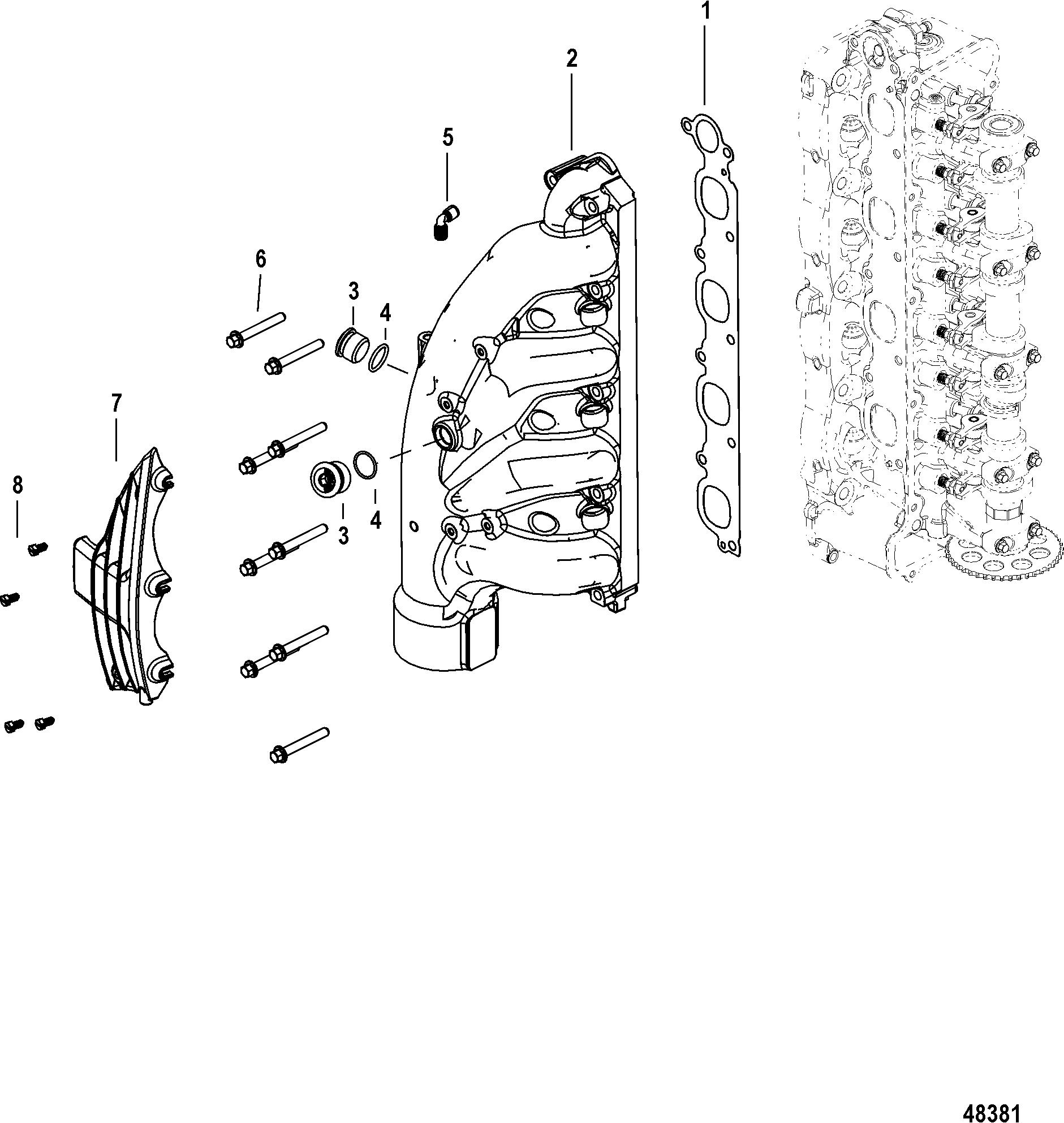 1

2

5

6

3

4

7

8

3

4

48381