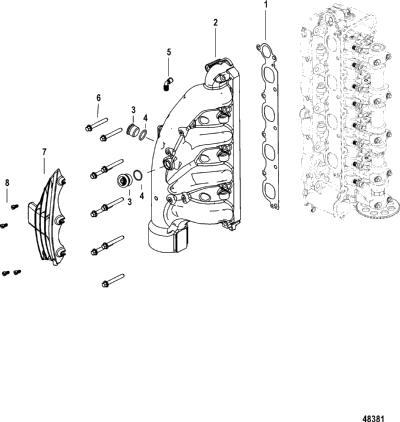 1
2
5
6
3
4
7
8
3
4
48381