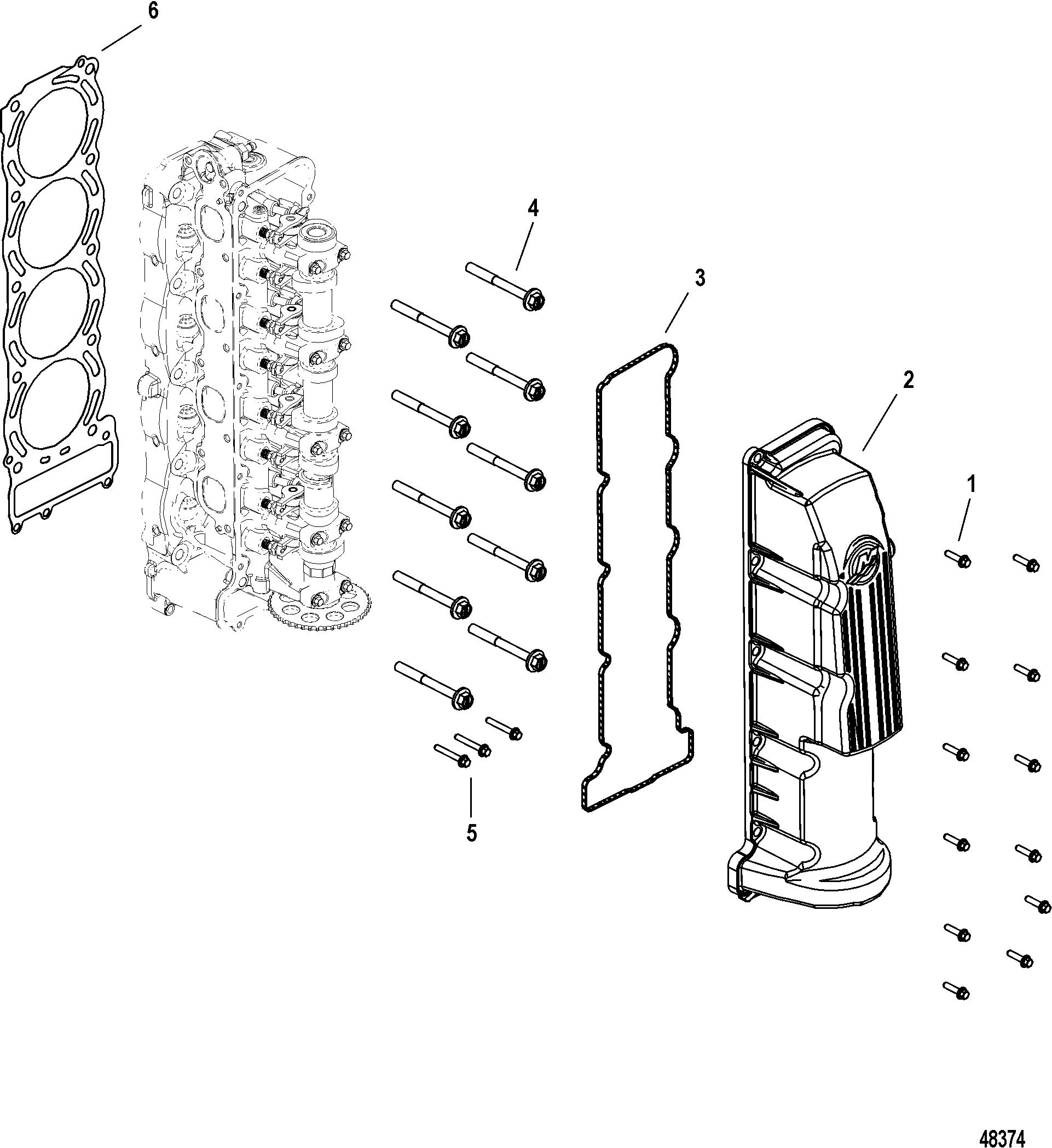 6

4

3

2

1

5

48374