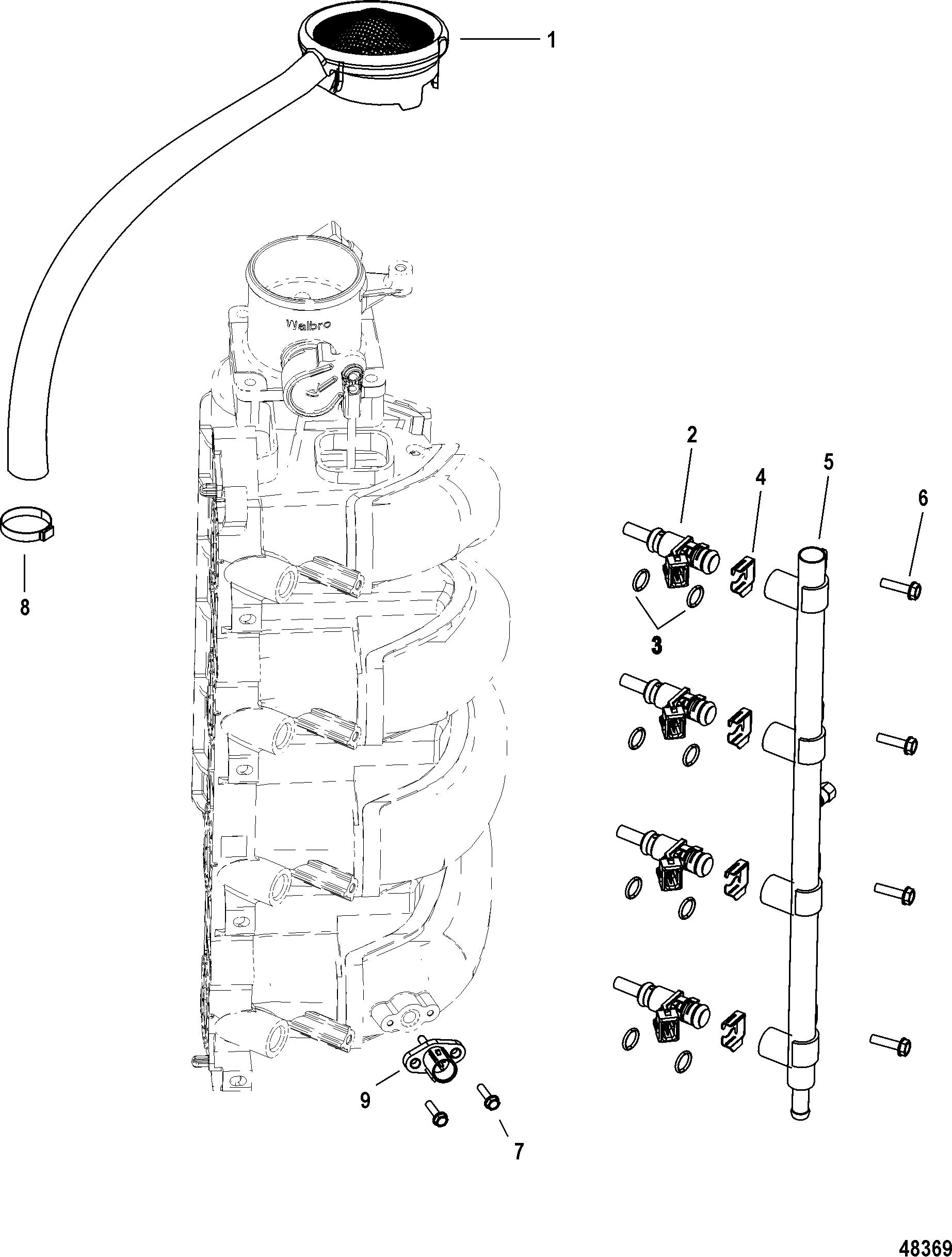 1

Walbro

2
4
5
6
8
3
9
7

48369