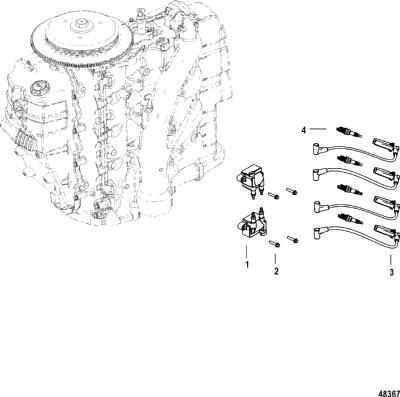 4

1

2

3

48367