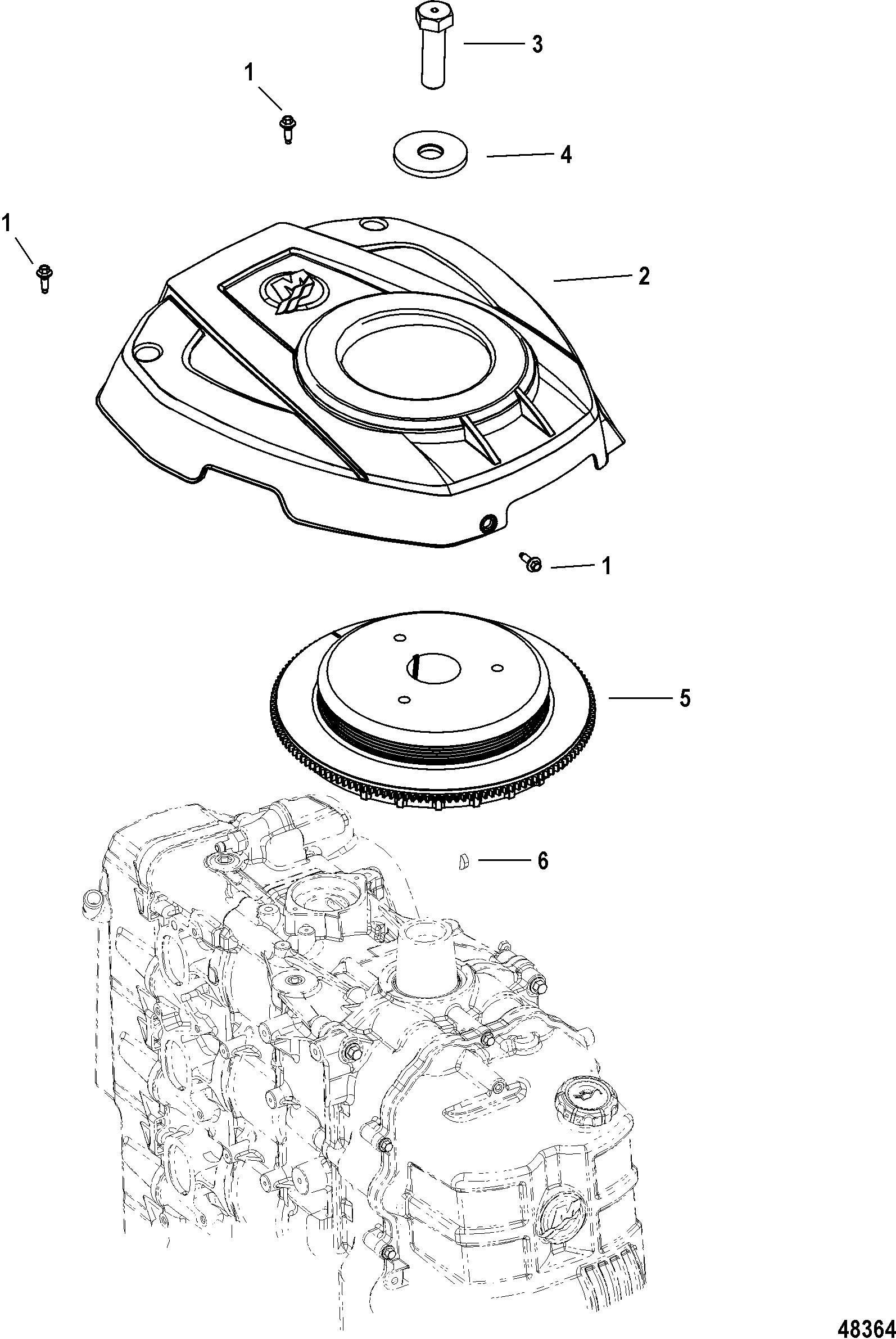 3

1

4

1

2

1

5

6

48364