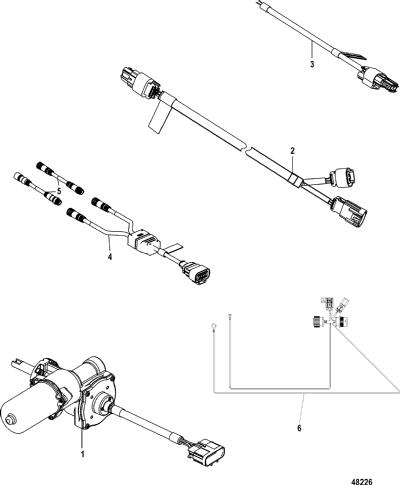 3

2

5

4

6

1

48226