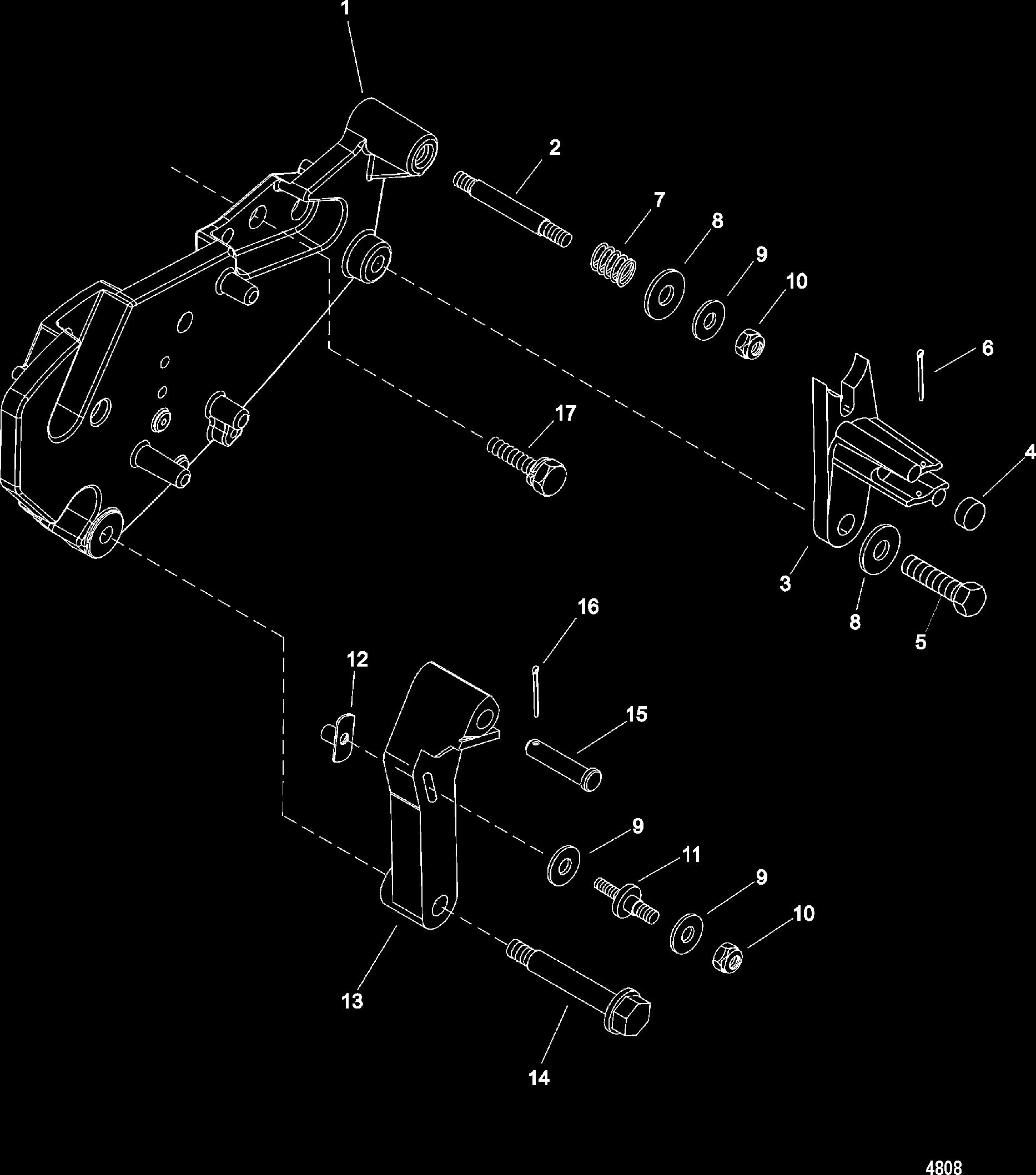 1
2
7
8
9
10
6
17
4
3
8
5
16
12
15
9
11
9
10
13
14
4808