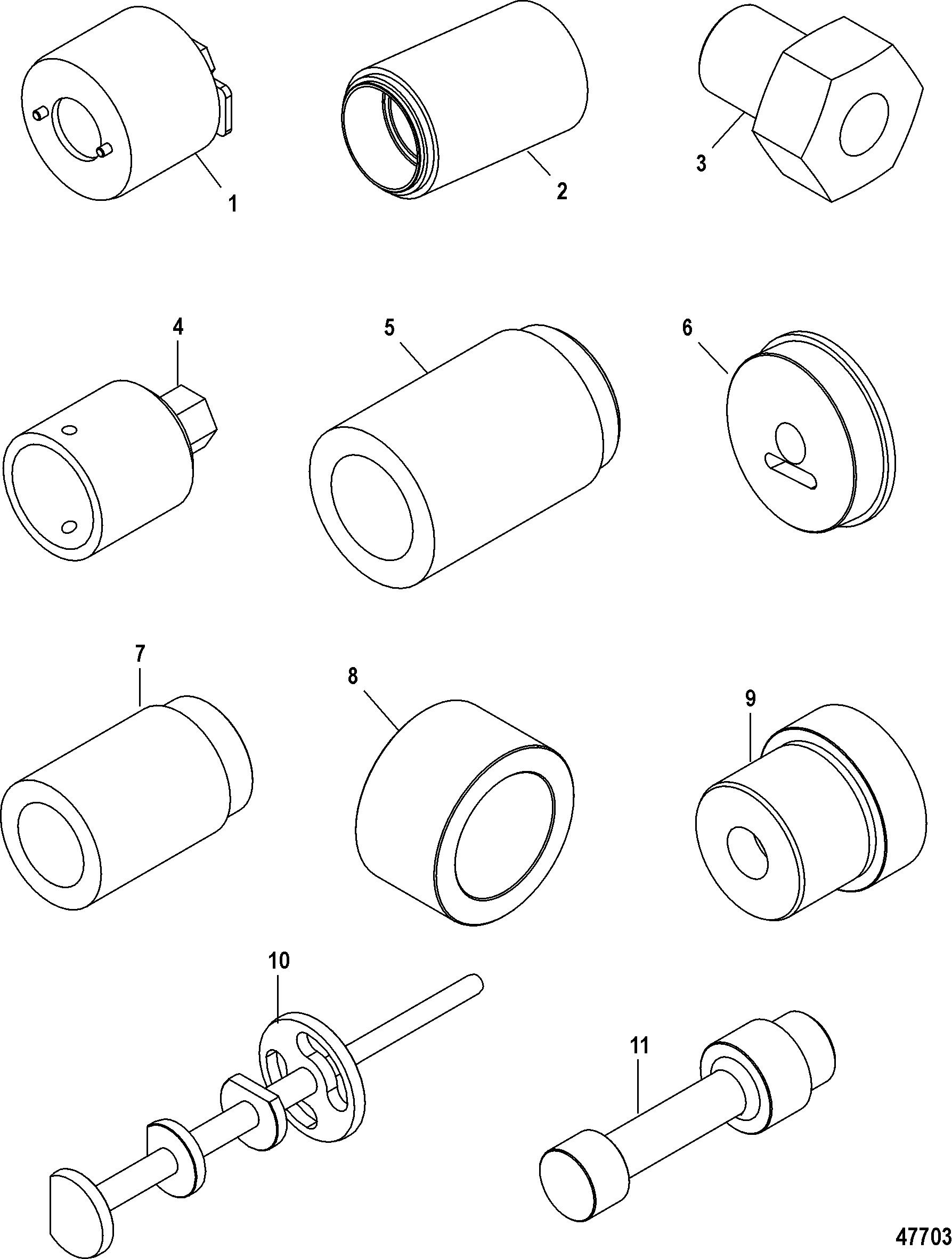 1
2
3
4
5
6
7
8
9
10
11
47703