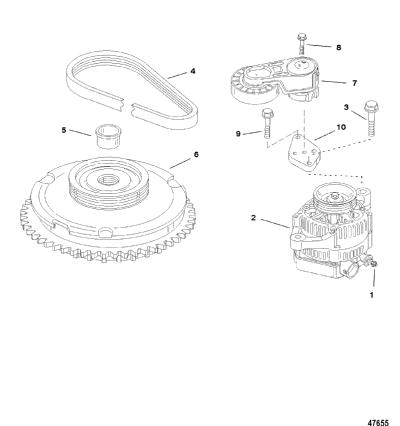 8
4
7
3
5
9
10
6
2
1
47655