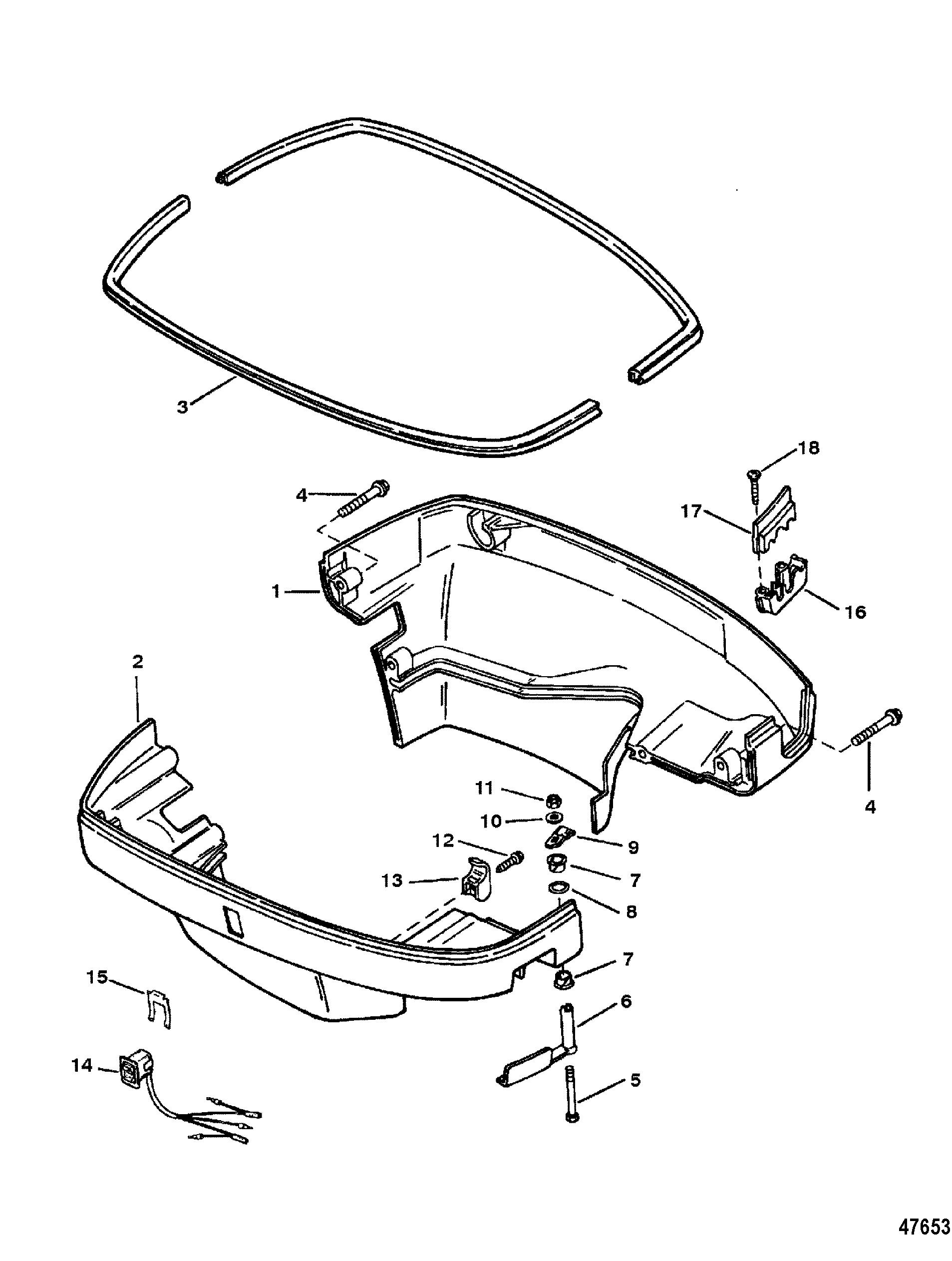 3

18

4

17

1

16

2

4

11

10

9

12

7

13

8

7

15

6

14

5

47653