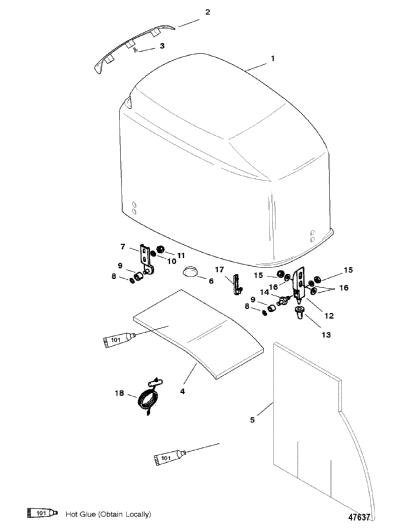 2
3
1
7
11
10
9
8
6
17
15
16
15
16
14
9
8
12
13
101
4
18
5
101
101 Hot Glue (Obtain Locally)
47637