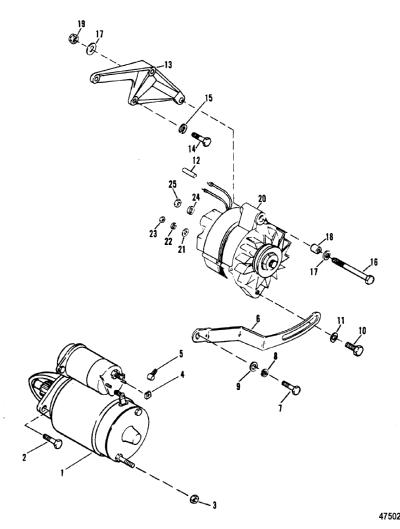 19
17
13
15
14
12
25
24
20
23
22
21
18
17
16
6
11
10
5
4
8
9
7
2
1
3
47502