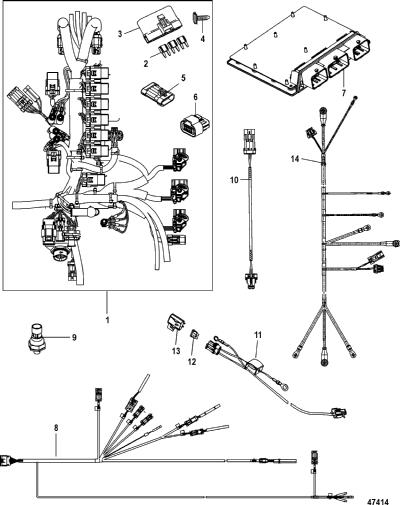 3
4
2
5
6
7
14
10
1
9
13
12
11
8
47414