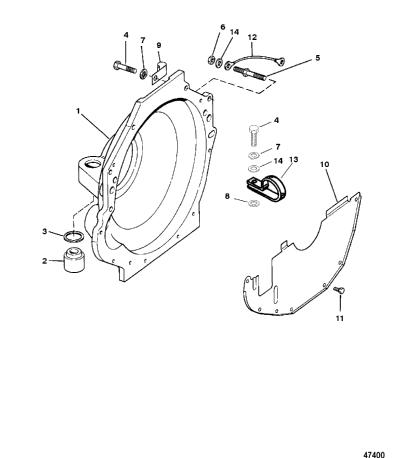 4
7
9
6
14
12
5
1
4
7
14
13
10
8
3
2
11
47400