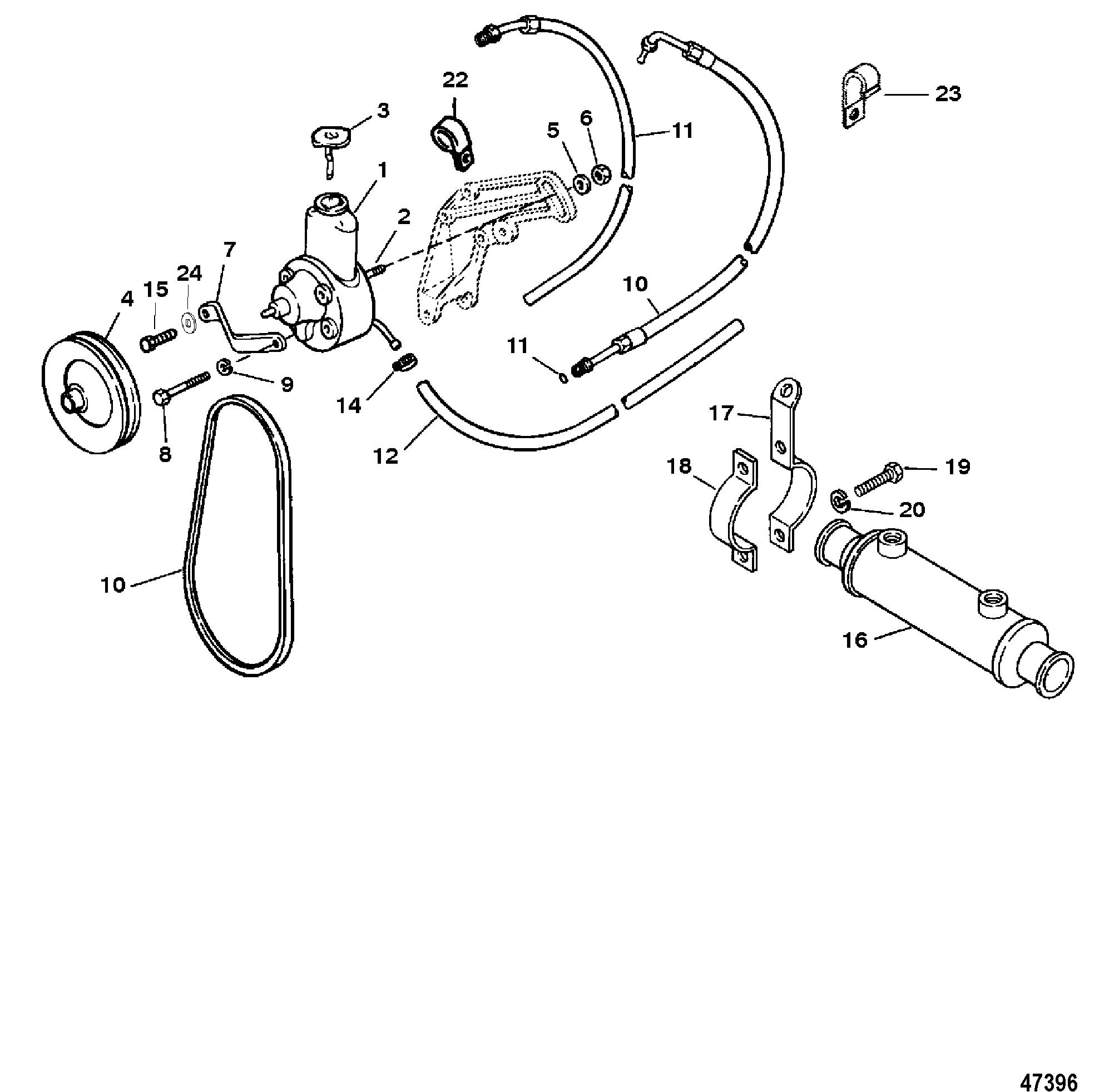 22
23
3
5
6
11
1
2
7
24
15
4
10
11
9
14
8
12
17
18
19
20
10
16
47396