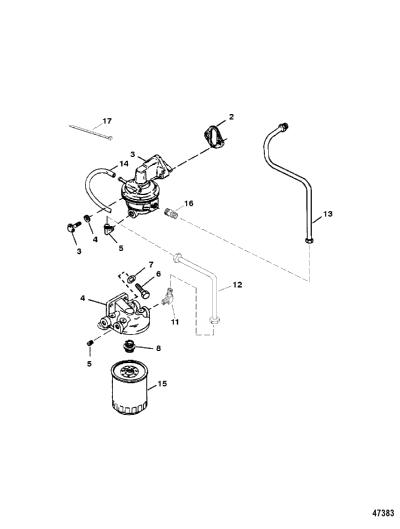 17
2
3
14
16
13
4
3
5
7
6
12
4
11
5
8
15
47383