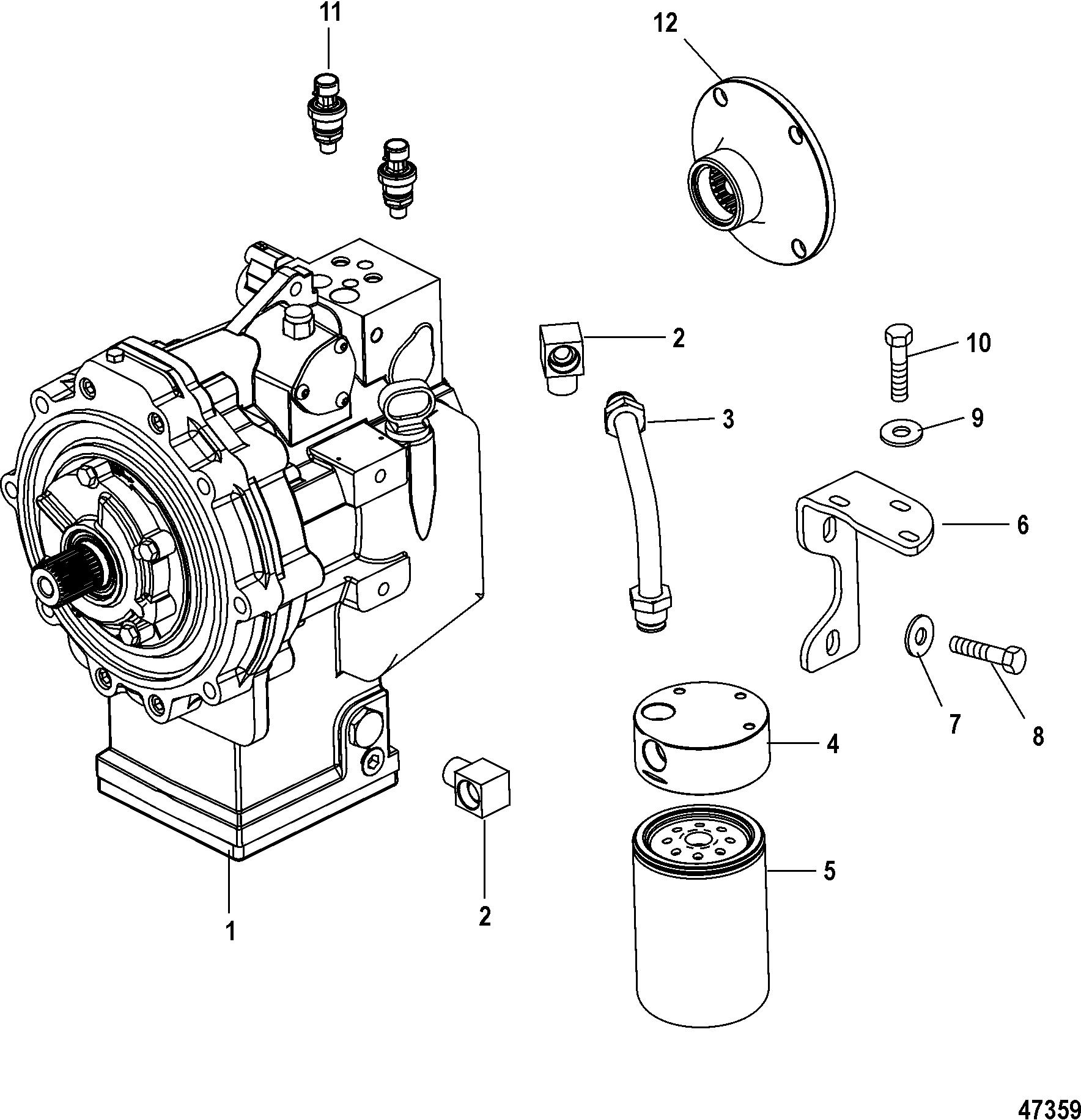 11

12

2

10

3

9

6

7

8

4

5

2

1

47359