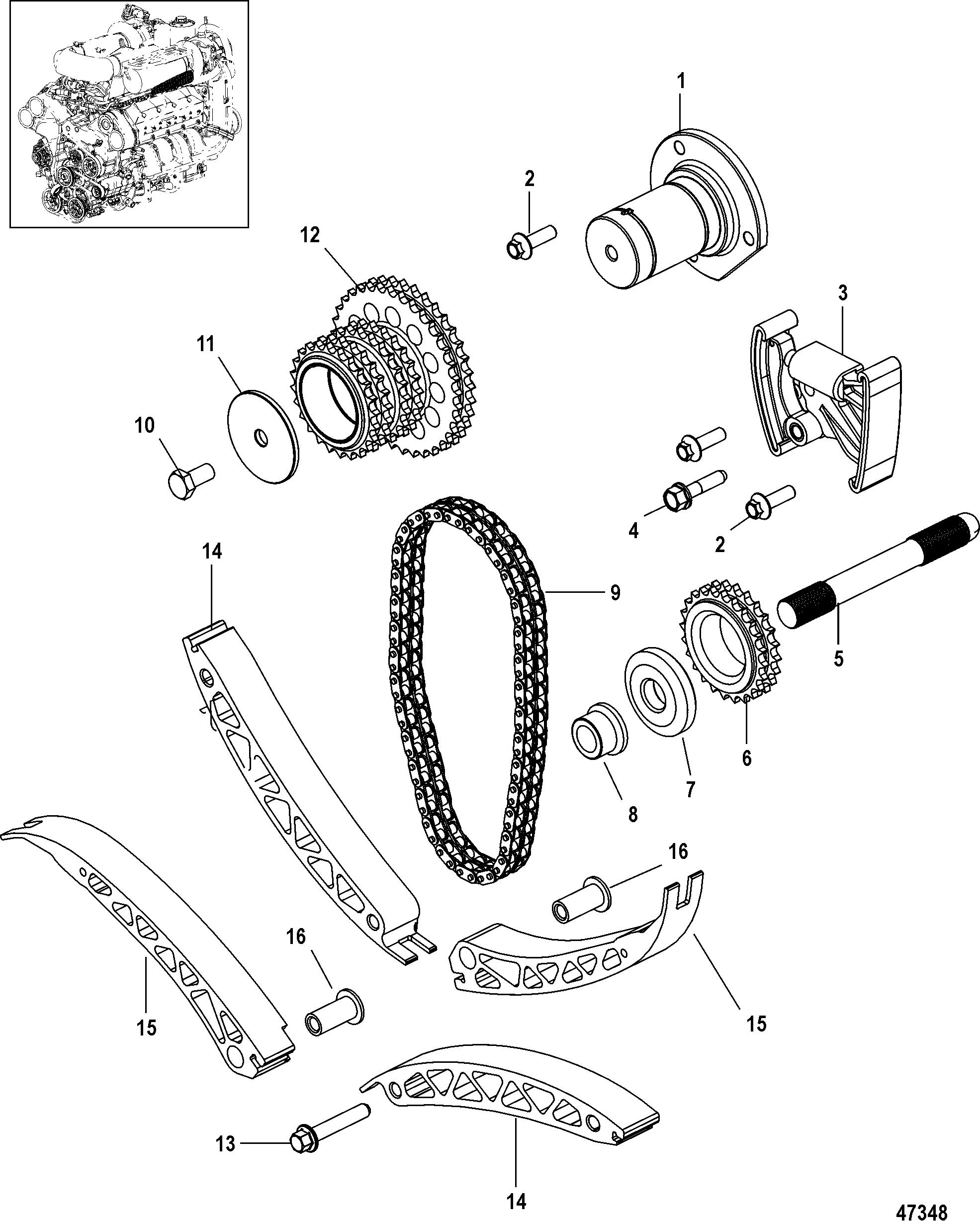 1
2
12
3
11
10
4
2
14
9
5
6
7
8
16
16
15
15
13
14
47348