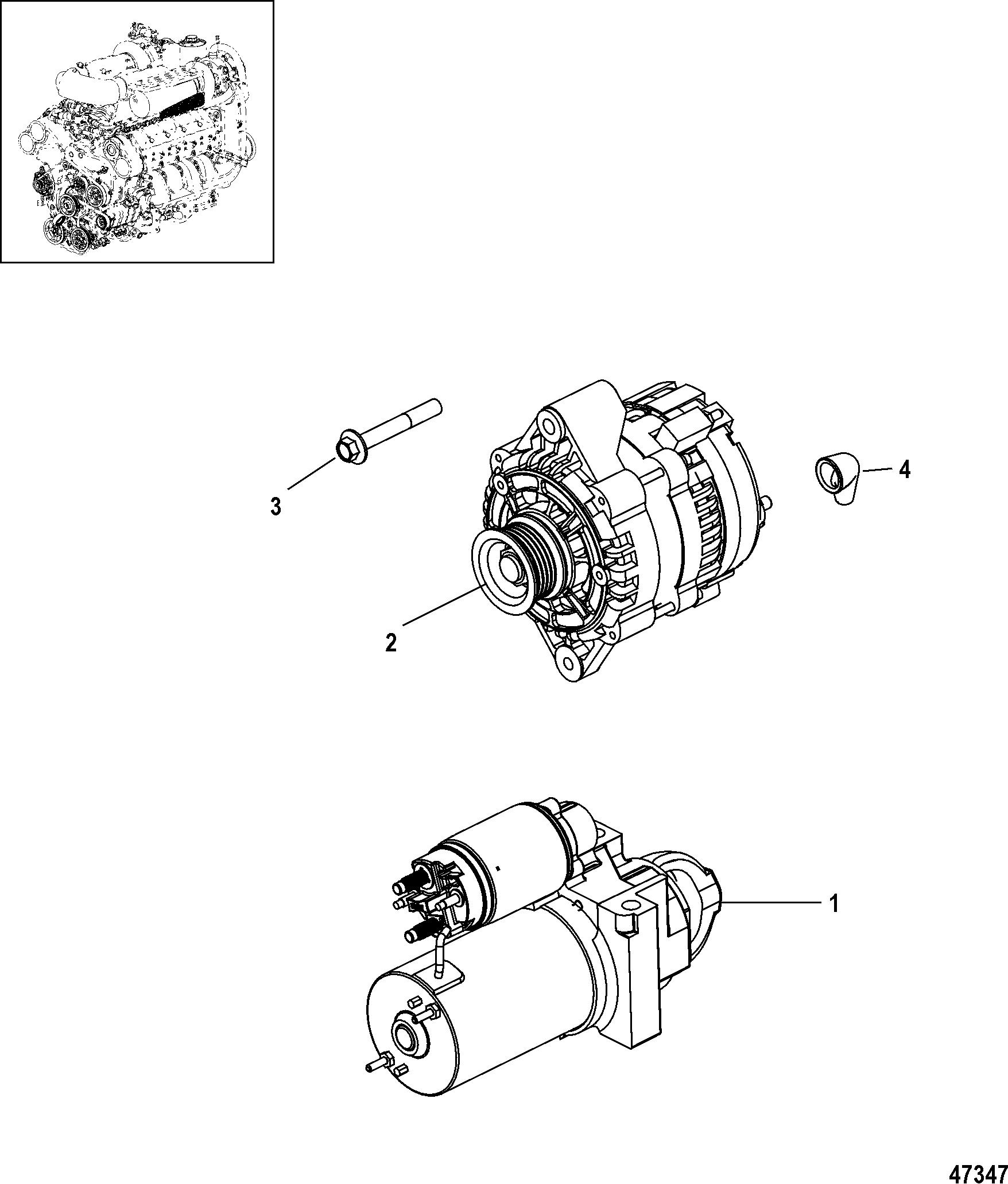 3

4

2

1

47347