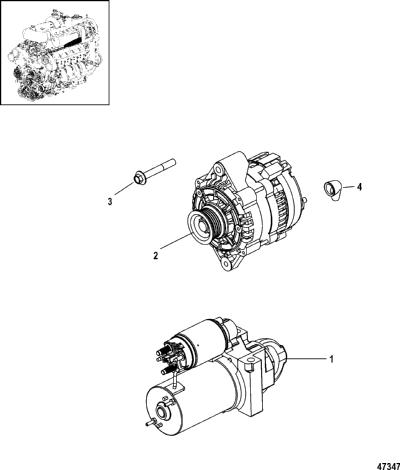 3

4

2

1

47347