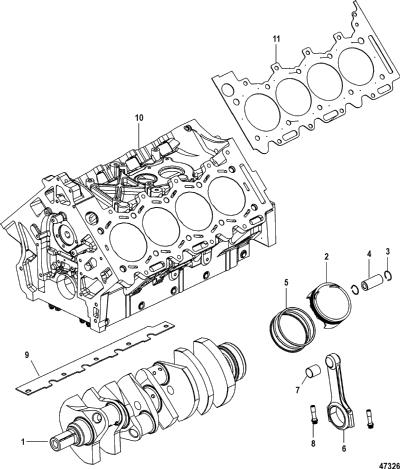 11

10

2

4

3

5

9

7

1

8

6

47326